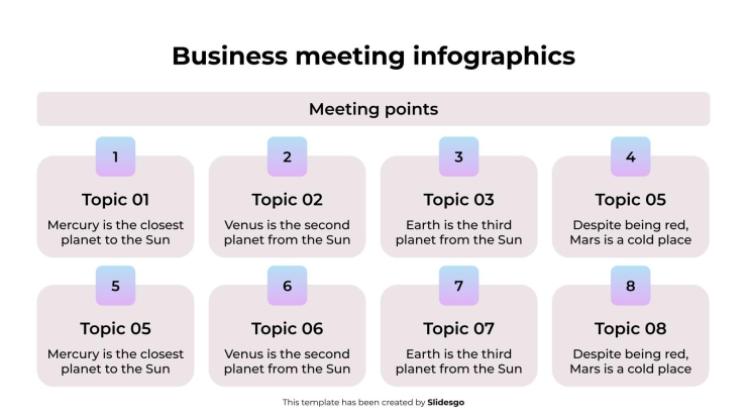 Business meeting infographics

Meeting points

1

Topic 01

Mercury is the closest planet to the Sun

2

Topic 02

Venus is the second planet from the Sun

3

Topic 03

Earth is the third planet from the Sun

4

Topic 05

Despite being red, Mars is a cold place

5

Topic 05

Mercury is the closest planet to the Sun

6

Topic 06

Venus is the second planet from the Sun

7

Topic 07

Earth is the third planet from the Sun

8

Topic 08

Despite being red, Mars is a cold place

This template has been created by Slidesgo