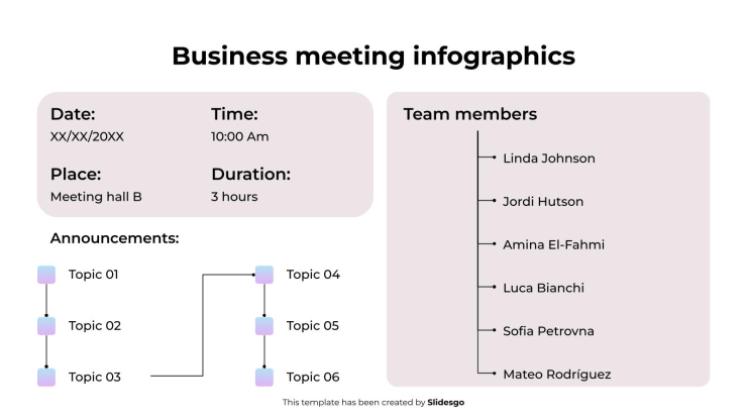 Business meeting infographics

Date:
XX/XX/20XX

Time:
10:00 Am

Place:
Meeting hall B

Duration:
3 hours

Announcements:

Topic 01
Topic 02
Topic 03
Topic 04
Topic 05
Topic 06

Team members

Linda Johnson
Jordi Hutson
Amina El-Fahmi
Luca Bianchi
Sofia Petrovna
Mateo Rodríguez

This template has been created by Slidesgo