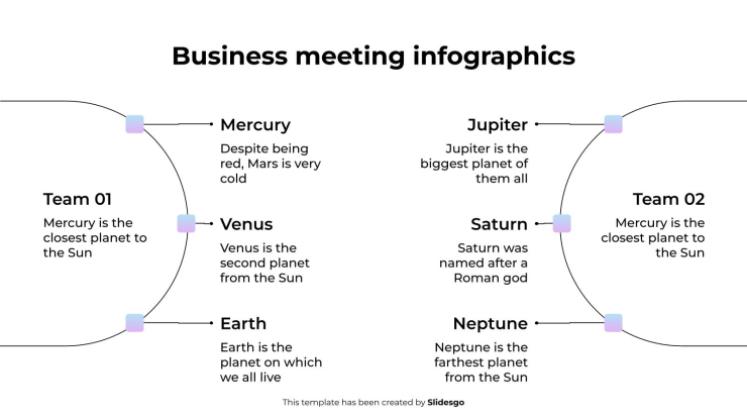 Business meeting infographics

Team 01

Mercury is the closest planet to the Sun

Mercury

Despite being red, Mars is very cold

Venus

Venus is the second planet from the Sun

Earth

Earth is the planet on which we all live

Jupiter

Jupiter is the biggest planet of them all

Saturn

Saturn was named after a Roman god

Neptune

Neptune is the farthest planet from the Sun

Team 02

Mercury is the closest planet to the Sun

This template has been created by Slidesgo