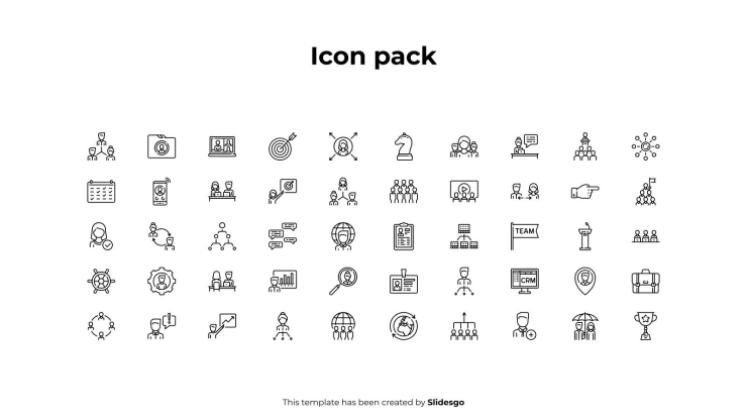 Icon pack

TEAM

CRM

This template has been created by Slidesgo