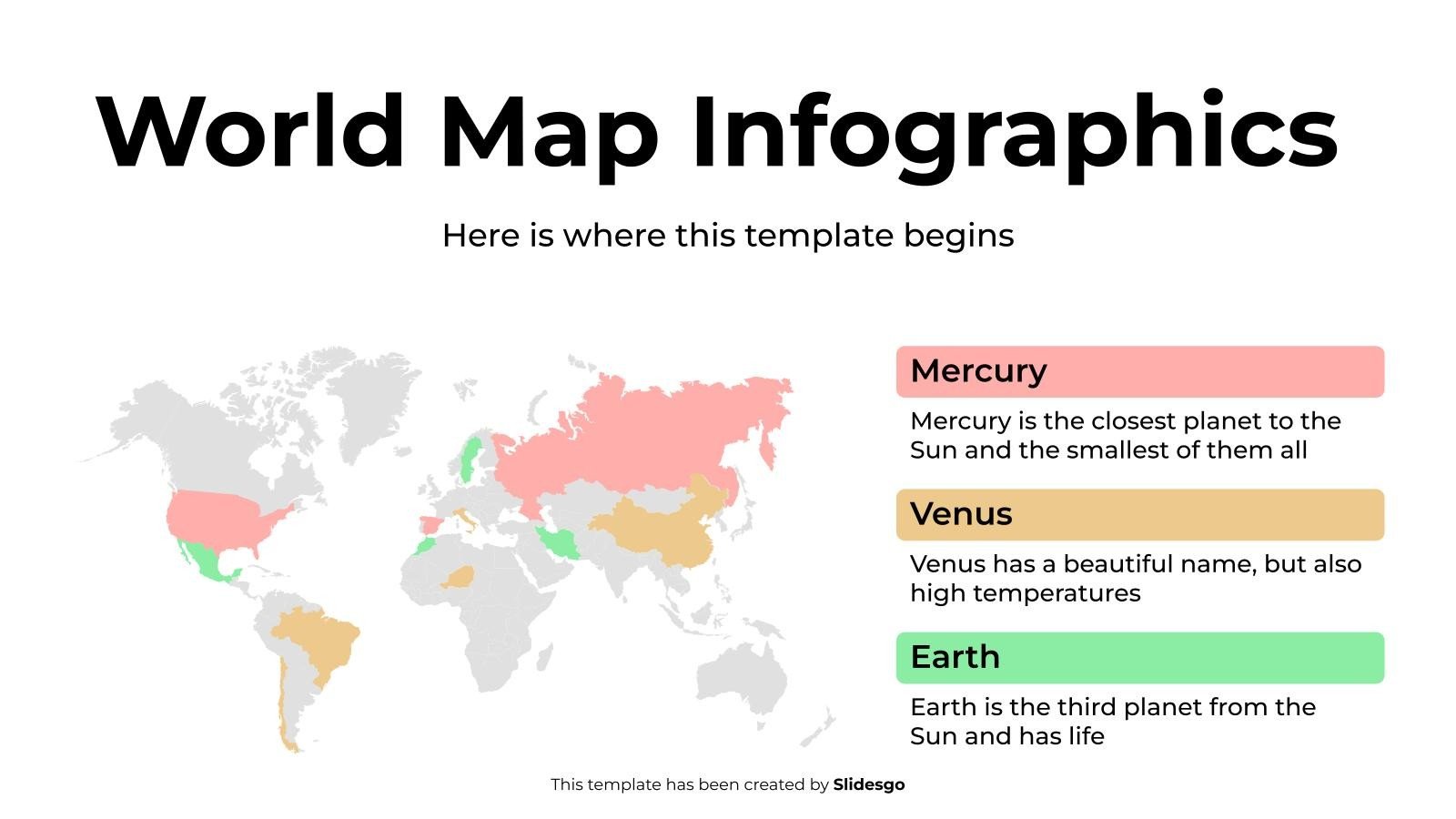 World Map Infographics

Here is where this template begins

Mercury

Mercury is the closest planet to the Sun and the smallest of them all

Venus

Venus has a beautiful name, but also high temperatures

Earth

Earth is the third planet from the Sun and has life

This template has been created by Slidesgo