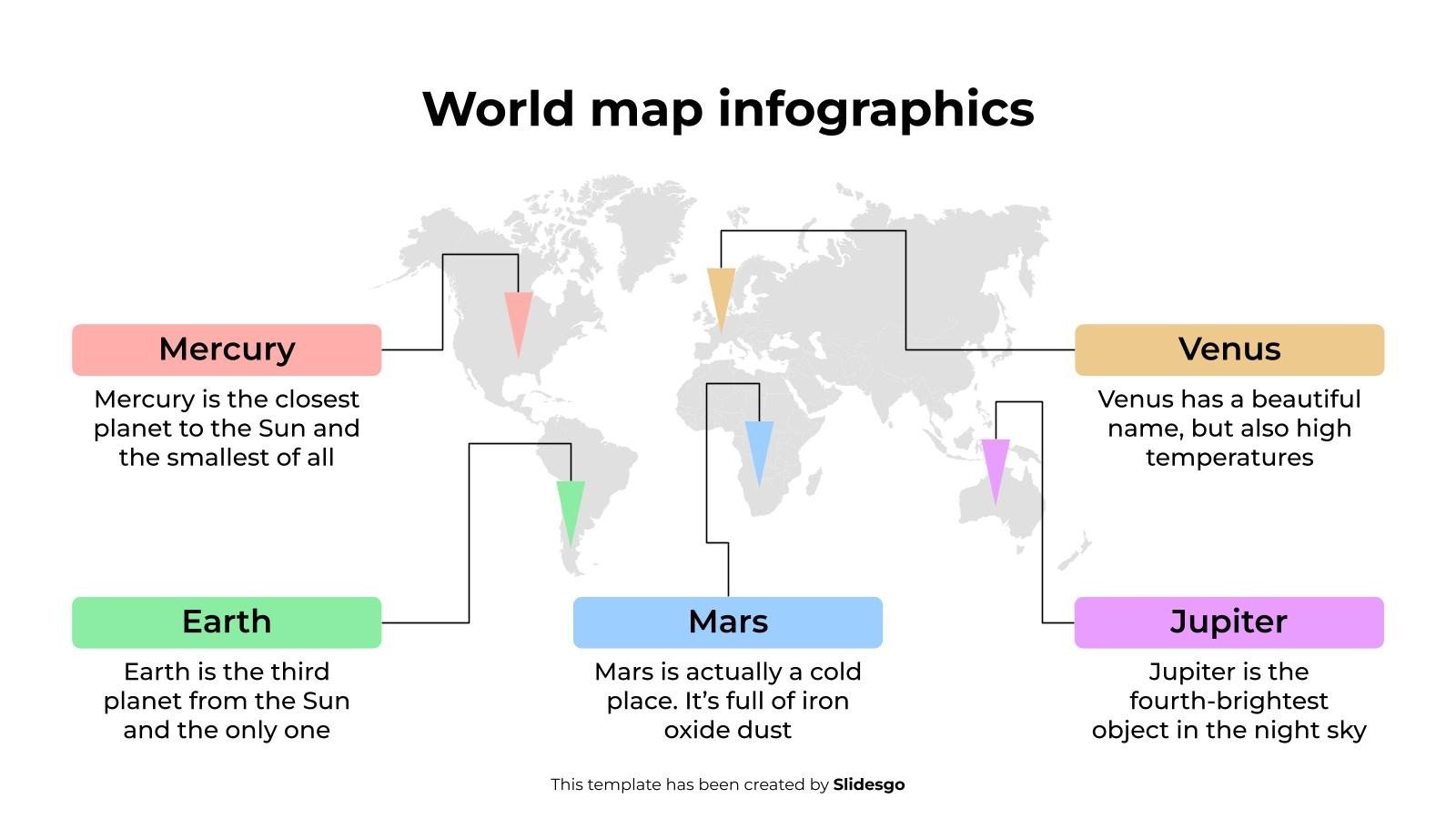 World map infographics

Mercury

Mercury is the closest planet to the Sun and the smallest of all

Venus

Venus has a beautiful name, but also high temperatures

Earth

Earth is the third planet from the Sun and the only one

Mars

Mars is actually a cold place. It’s full of iron oxide dust

Jupiter

Jupiter is the fourth-brightest object in the night sky

This template has been created by Slidesgo