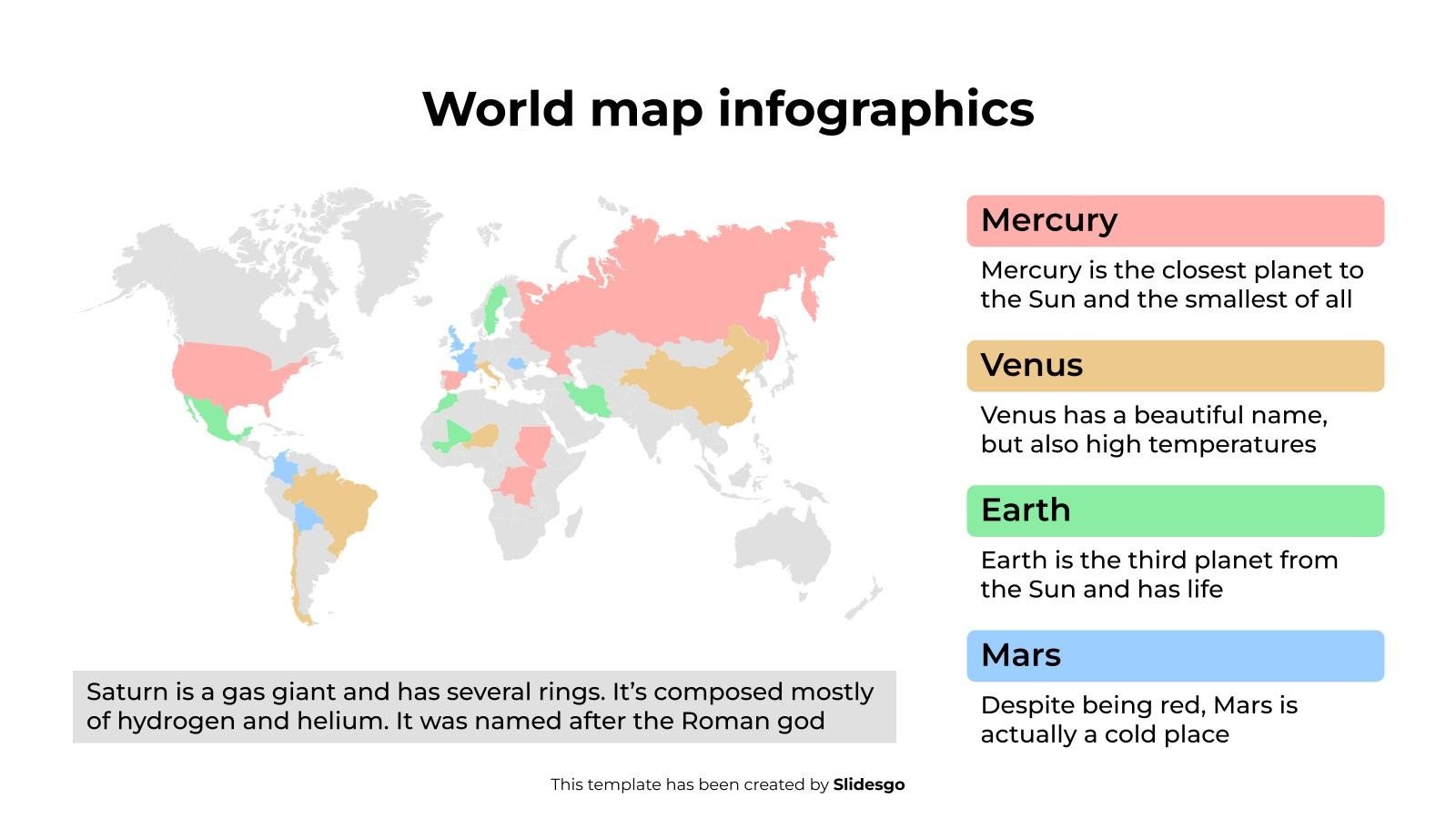 World map infographics

Mercury

Mercury is the closest planet to the Sun and the smallest of all

Venus

Venus has a beautiful name, but also high temperatures

Earth

Earth is the third planet from the Sun and has life

Mars

Despite being red, Mars is actually a cold place

Saturn is a gas giant and has several rings. It's composed mostly of hydrogen and helium. It was named after the Roman god

This template has been created by Slidesgo