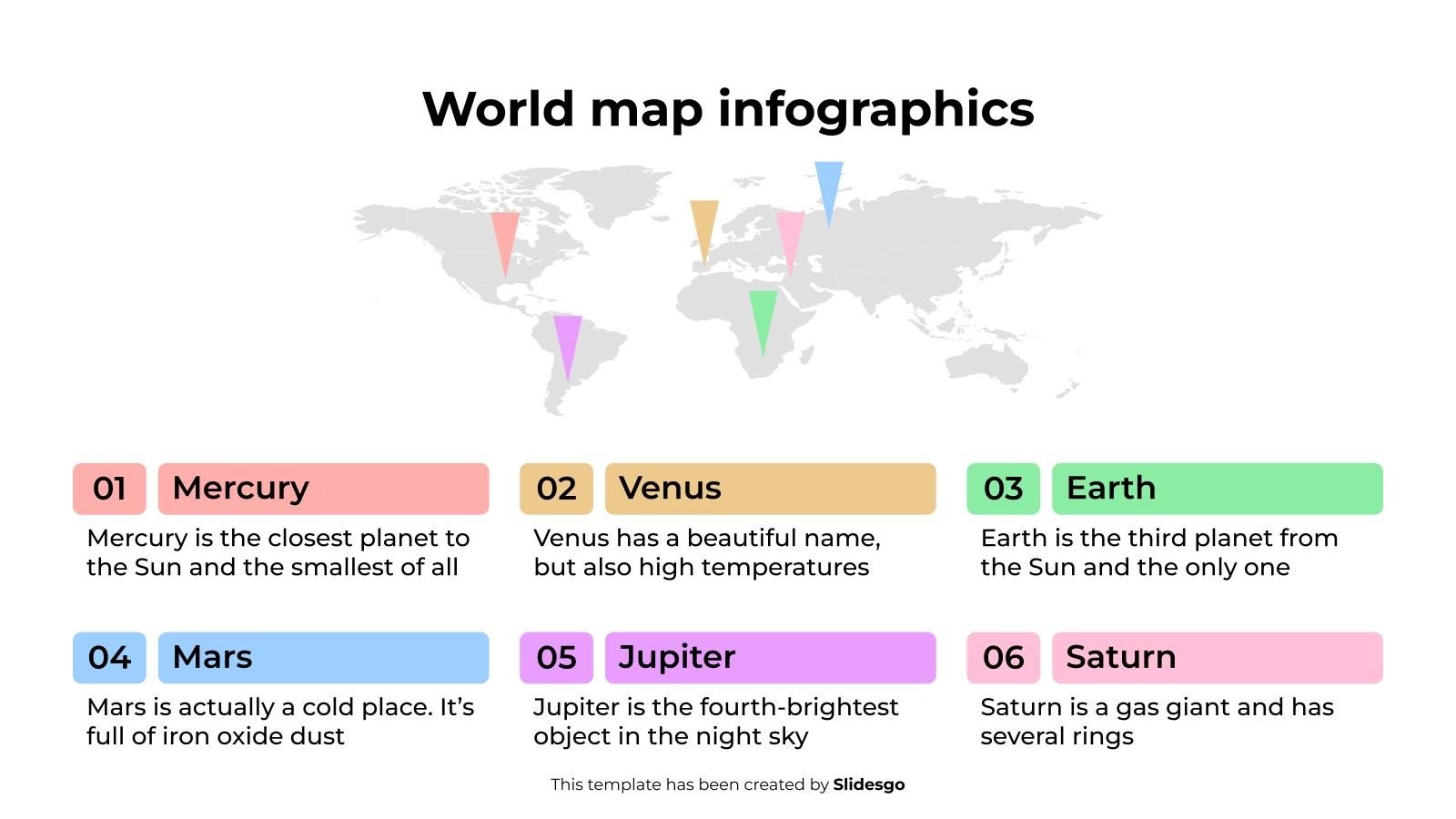 World map infographics

01 Mercury

Mercury is the closest planet to the Sun and the smallest of all

02 Venus

Venus has a beautiful name, but also high temperatures

03 Earth

Earth is the third planet from the Sun and the only one

04 Mars

Mars is actually a cold place. It's full of iron oxide dust

05 Jupiter

Jupiter is the fourth-brightest object in the night sky

06 Saturn

Saturn is a gas giant and has several rings

This template has been created by Slidesgo