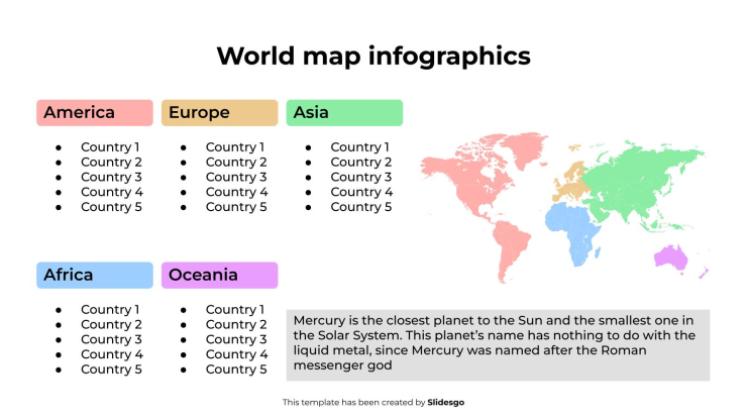 World map infographics

America

- Country 1
- Country 2
- Country 3
- Country 4
- Country 5

Europe

- Country 1
- Country 2
- Country 3
- Country 4
- Country 5

Asia

- Country 1
- Country 2
- Country 3
- Country 4
- Country 5

Africa

- Country 1
- Country 2
- Country 3
- Country 4
- Country 5

Oceania

- Country 1
- Country 2
- Country 3
- Country 4
- Country 5

Mercury is the closest planet to the Sun and the smallest one in the Solar System. This planet's name has nothing to do with the liquid metal, since Mercury was named after the Roman messenger god

This template has been created by Slidesgo