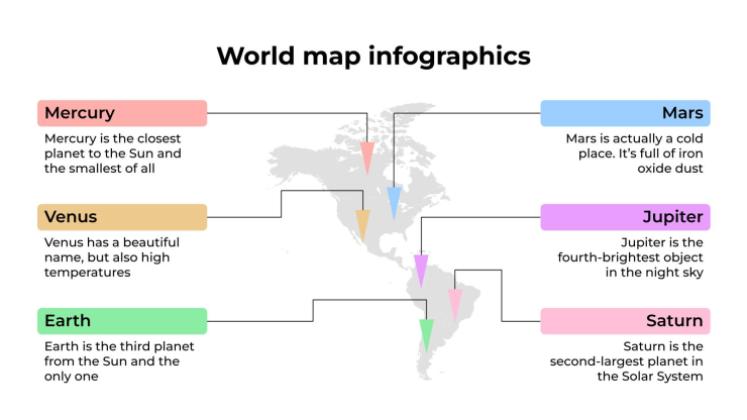 World map infographics

Mercury

Mercury is the closest planet to the Sun and the smallest of all

Venus

Venus has a beautiful name, but also high temperatures

Earth

Earth is the third planet from the Sun and the only one

Mars

Mars is actually a cold place. It's full of iron oxide dust

Jupiter

Jupiter is the fourth-brightest object in the night sky

Saturn

Saturn is the second-largest planet in the Solar System