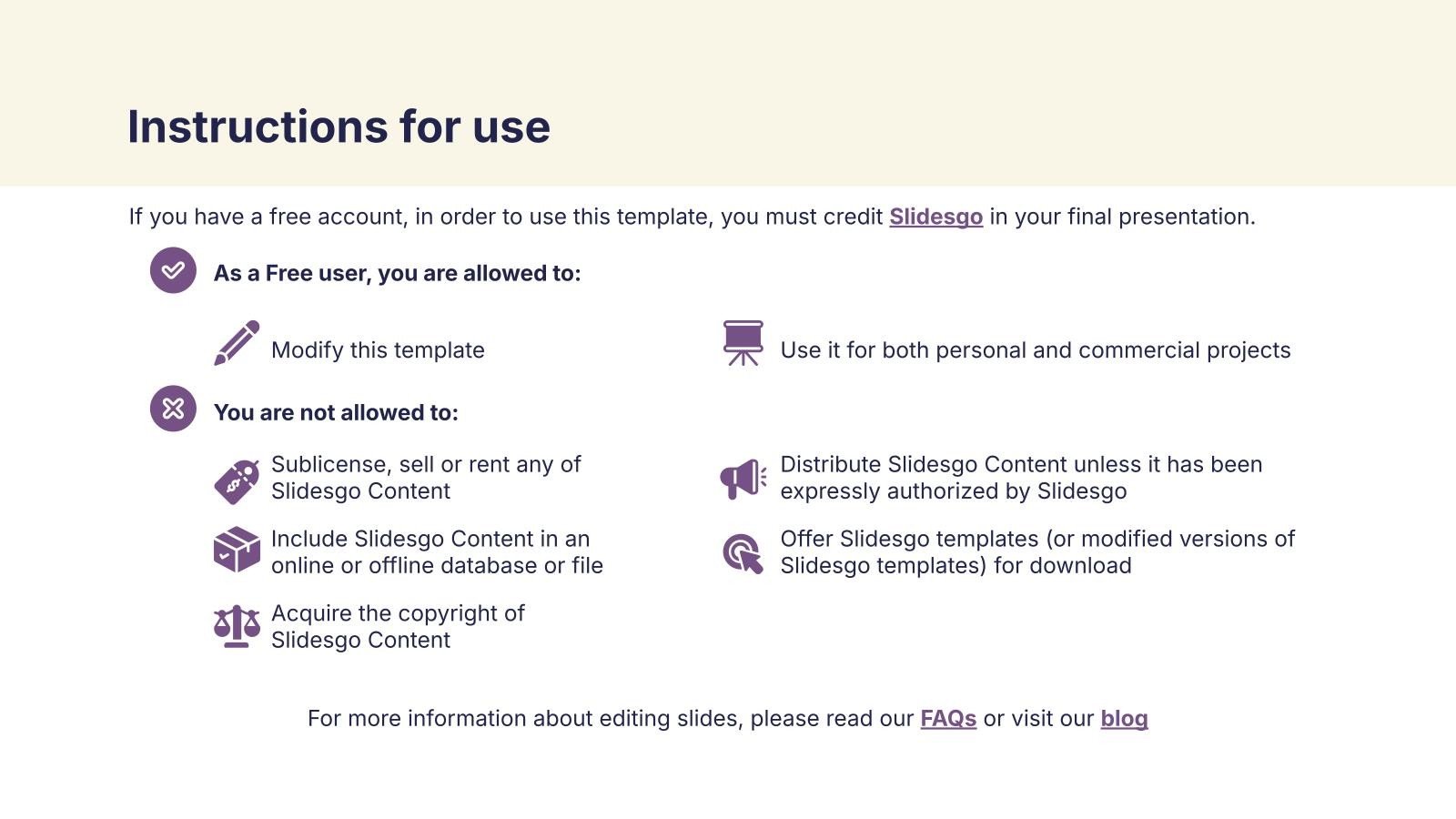 Instructions for use

If you have a free account, in order to use this template, you must credit Slidesgo in your final presentation.

As a Free user, you are allowed to:

Modify this template

Use it for both personal and commercial projects

You are not allowed to:

Sublicense, sell or rent any of Slidesgo Content

Include Slidesgo Content in an online or offline database or file

Acquire the copyright of Slidesgo Content

Distribute Slidesgo Content unless it has been expressly authorized by Slidesgo

Offer Slidesgo templates (or modified versions of Slidesgo templates) for download

For more information about editing slides, please read our FAQs or visit our blog