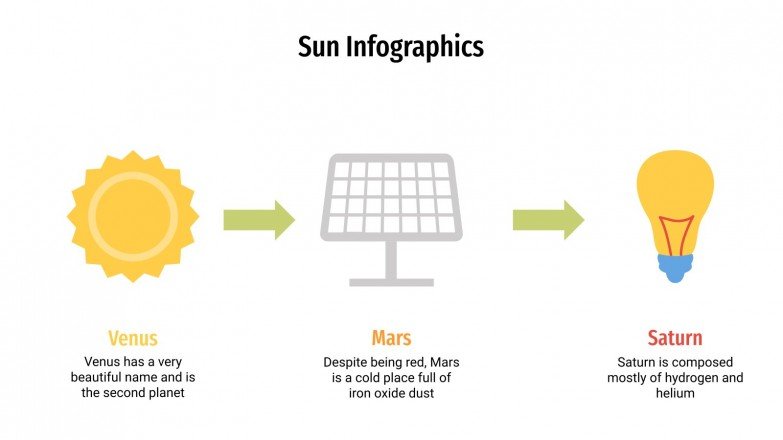 Sun Infographics

Venus
Venus has a very beautiful name and is the second planet

Mars
Despite being red, Mars is a cold place full of iron oxide dust

Saturn
Saturn is composed mostly of hydrogen and helium