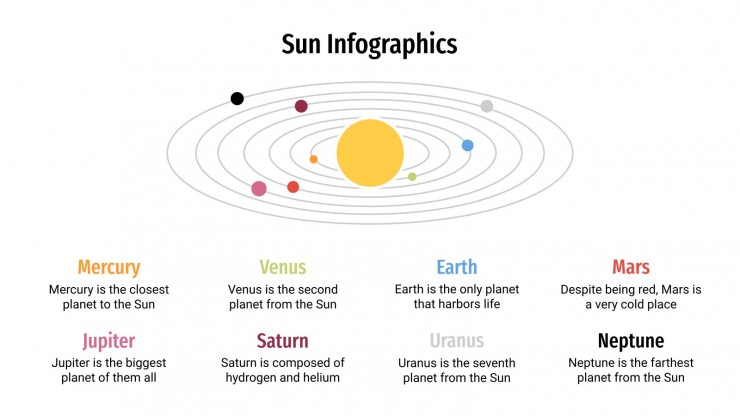 Sun Infographics

Mercury
Mercury is the closest planet to the Sun

Venus
Venus is the second planet from the Sun

Earth
Earth is the only planet that harbors life

Mars
Despite being red, Mars is a very cold place

Jupiter
Jupiter is the biggest planet of them all

Saturn
Saturn is composed of hydrogen and helium

Uranus
Uranus is the seventh planet from the Sun

Neptune
Neptune is the farthest planet from the Sun