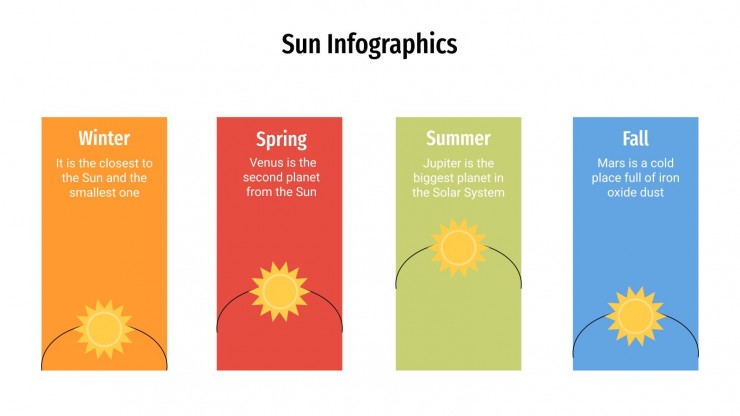 Sun Infographics

Winter
It is the closest to the Sun and the smallest one

Spring
Venus is the second planet from the Sun

Summer
Jupiter is the biggest planet in the Solar System

Fall
Mars is a cold place full of iron oxide dust