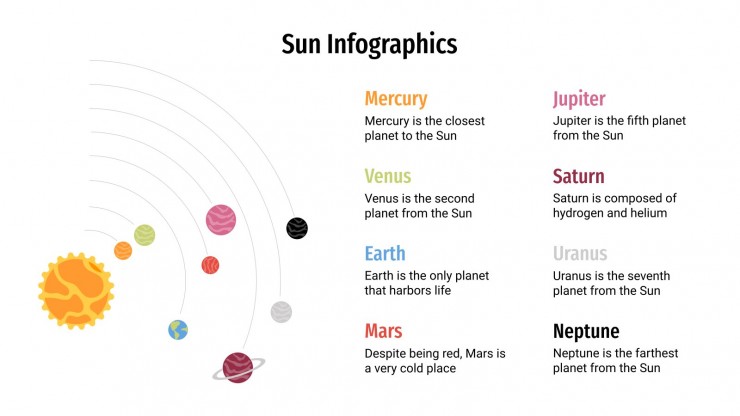 Sun Infographics

Mercury
Mercury is the closest planet to the Sun

Venus
Venus is the second planet from the Sun

Earth
Earth is the only planet that harbors life

Mars
Despite being red, Mars is a very cold place

Jupiter
Jupiter is the fifth planet from the Sun

Saturn
Saturn is composed of hydrogen and helium

Uranus
Uranus is the seventh planet from the Sun

Neptune
Neptune is the farthest planet from the Sun