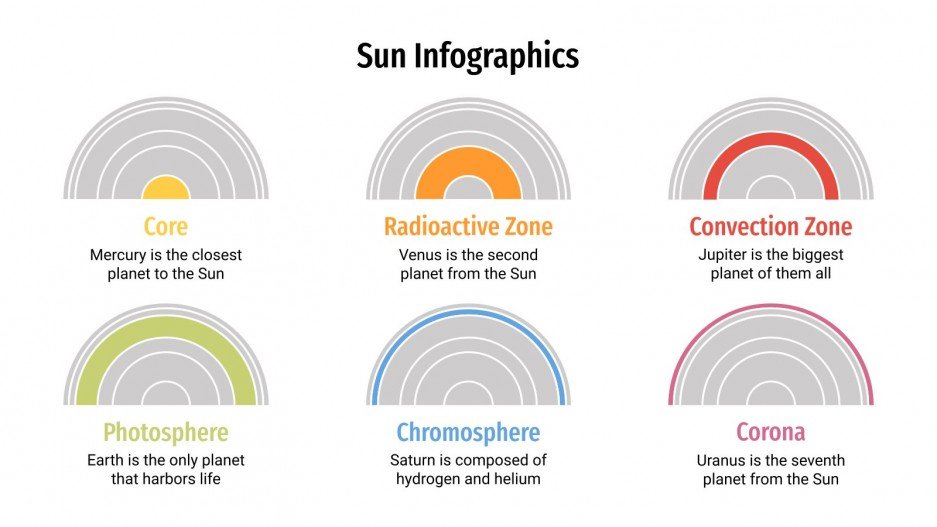 Sun Infographics

Core
Mercury is the closest planet to the Sun

Radioactive Zone
Venus is the second planet from the Sun

Convection Zone
Jupiter is the biggest planet of them all

Photosphere
Earth is the only planet that harbors life

Chromosphere
Saturn is composed of hydrogen and helium

Corona
Uranus is the seventh planet from the Sun