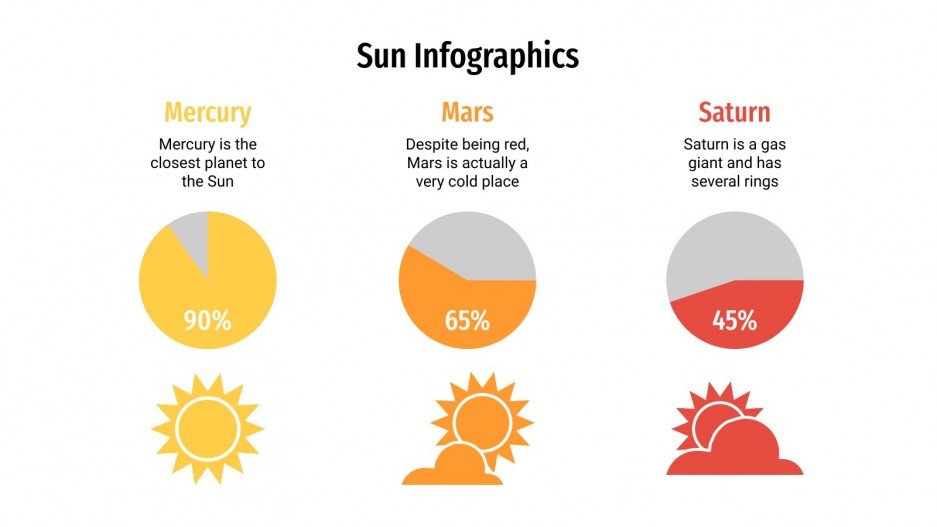 Sun Infographics

Mercury

Mercury is the closest planet to the Sun

90%

Mars

Despite being red, Mars is actually a very cold place

65%

Saturn

Saturn is a gas giant and has several rings

45%