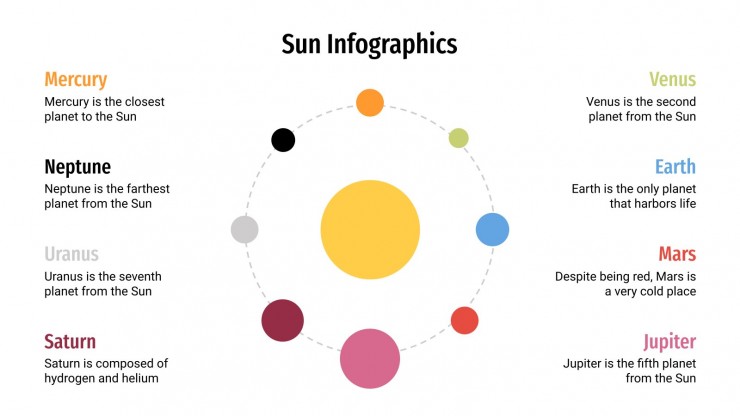 Sun Infographics

Mercury
Mercury is the closest planet to the Sun

Neptune
Neptune is the farthest planet from the Sun

Uranus
Uranus is the seventh planet from the Sun

Saturn
Saturn is composed of hydrogen and helium

Venus
Venus is the second planet from the Sun

Earth
Earth is the only planet that harbors life

Mars
Despite being red, Mars is a very cold place

Jupiter
Jupiter is the fifth planet from the Sun