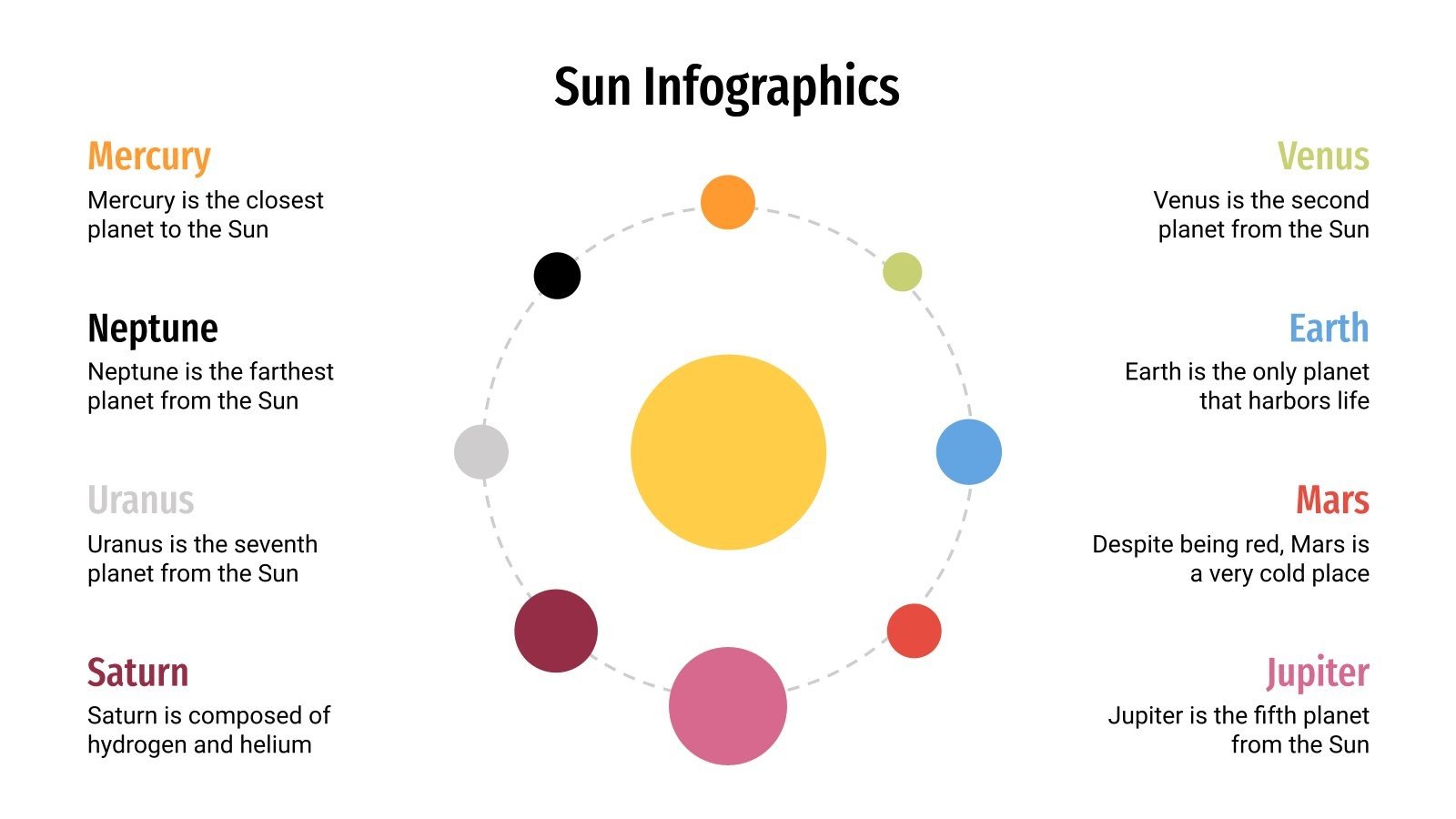 Sun Infographics

Mercury
Mercury is the closest planet to the Sun

Neptune
Neptune is the farthest planet from the Sun

Uranus
Uranus is the seventh planet from the Sun

Saturn
Saturn is composed of hydrogen and helium

Venus
Venus is the second planet from the Sun

Earth
Earth is the only planet that harbors life

Mars
Despite being red, Mars is a very cold place

Jupiter
Jupiter is the fifth planet from the Sun