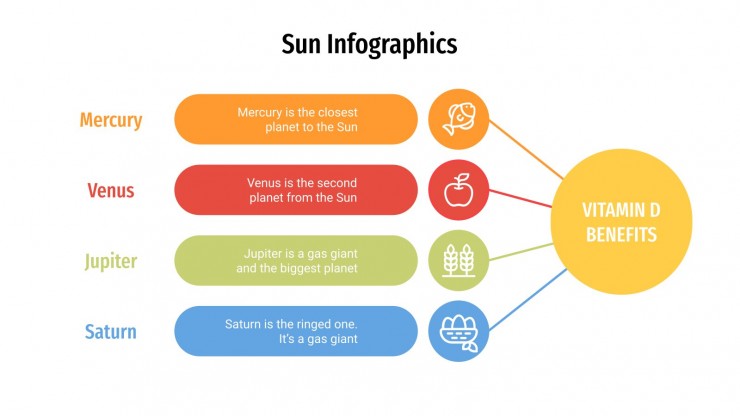 Sun Infographics

Mercury

Mercury is the closest planet to the Sun

Venus

Venus is the second planet from the Sun

Jupiter

Jupiter is a gas giant and the biggest planet

Saturn

Saturn is the ringed one. It's a gas giant

VITAMIN D BENEFITS