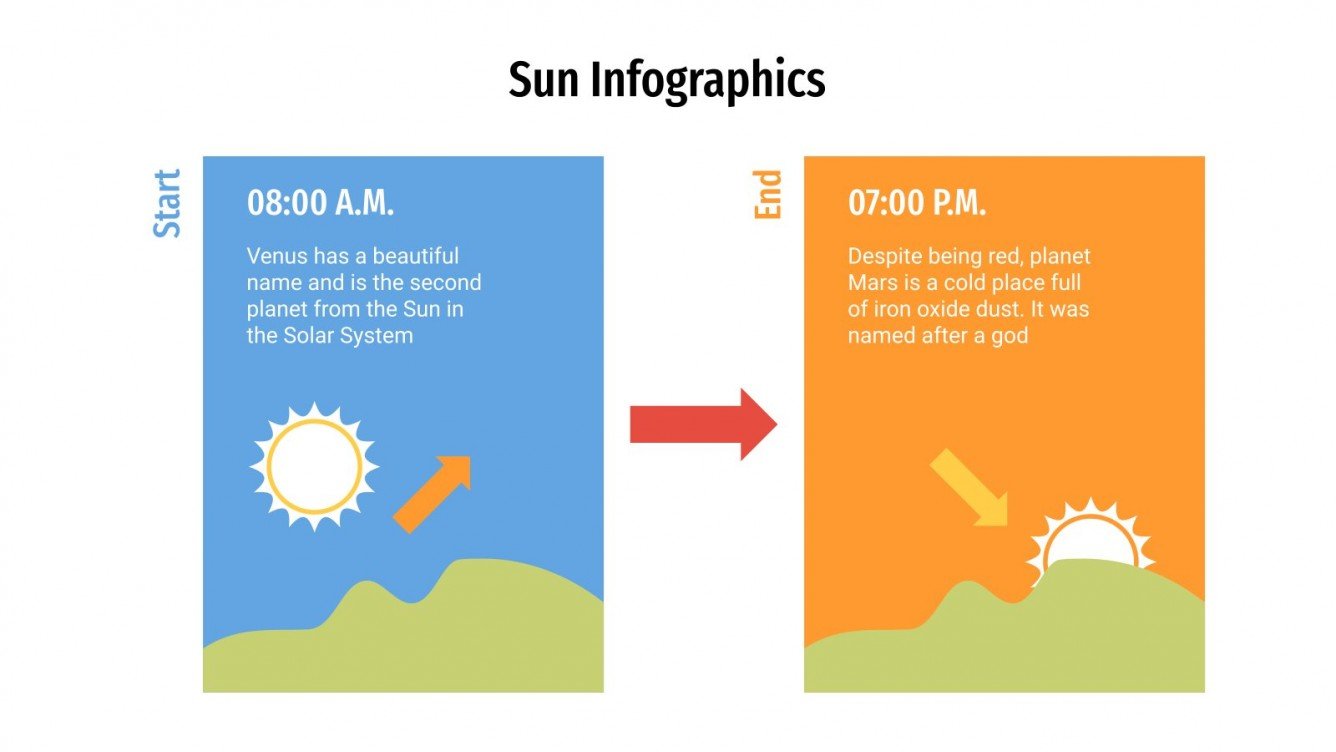 Sun Infographics

Start

08:00 A.M.

Venus has a beautiful name and is the second planet from the Sun in the Solar System

End

07:00 P.M.

Despite being red, planet Mars is a cold place full of iron oxide dust. It was named after a god