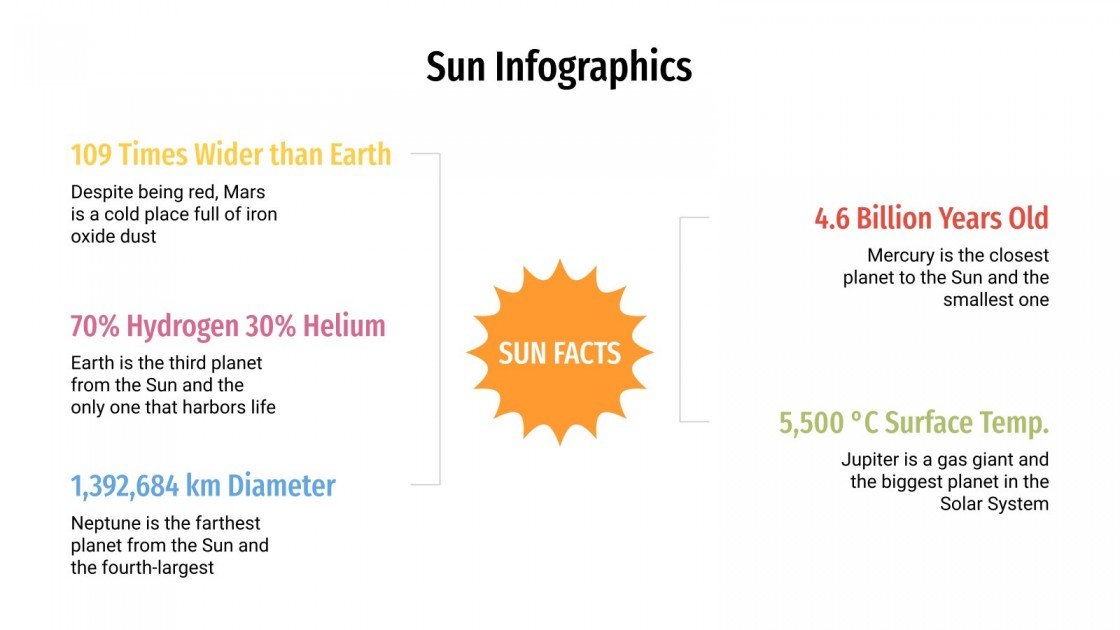 Sun Infographics

109 Times Wider than Earth

Despite being red, Mars is a cold place full of iron oxide dust

70% Hydrogen 30% Helium

Earth is the third planet from the Sun and the only one that harbors life

1,392,684 km Diameter

Neptune is the farthest planet from the Sun and the fourth-largest

SUN FACTS

4.6 Billion Years Old

Mercury is the closest planet to the Sun and the smallest one

5,500 °C Surface Temp.

Jupiter is a gas giant and the biggest planet in the Solar System