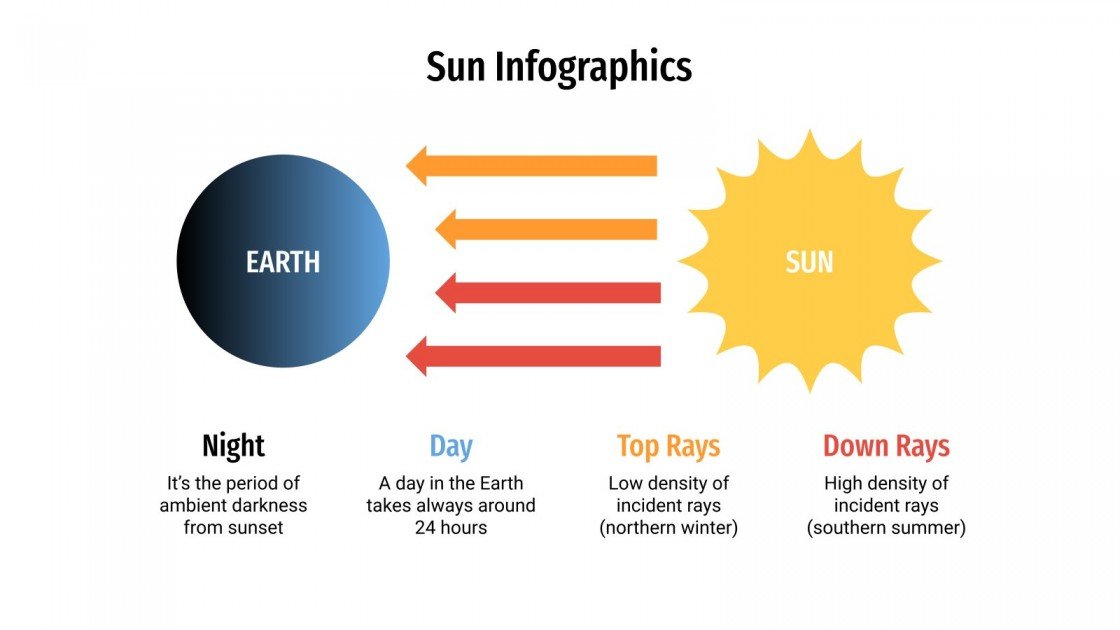 Sun Infographics

EARTH

SUN

Night
It's the period of ambient darkness from sunset

Day
A day in the Earth takes always around 24 hours

Top Rays
Low density of incident rays (northern winter)

Down Rays
High density of incident rays (southern summer)