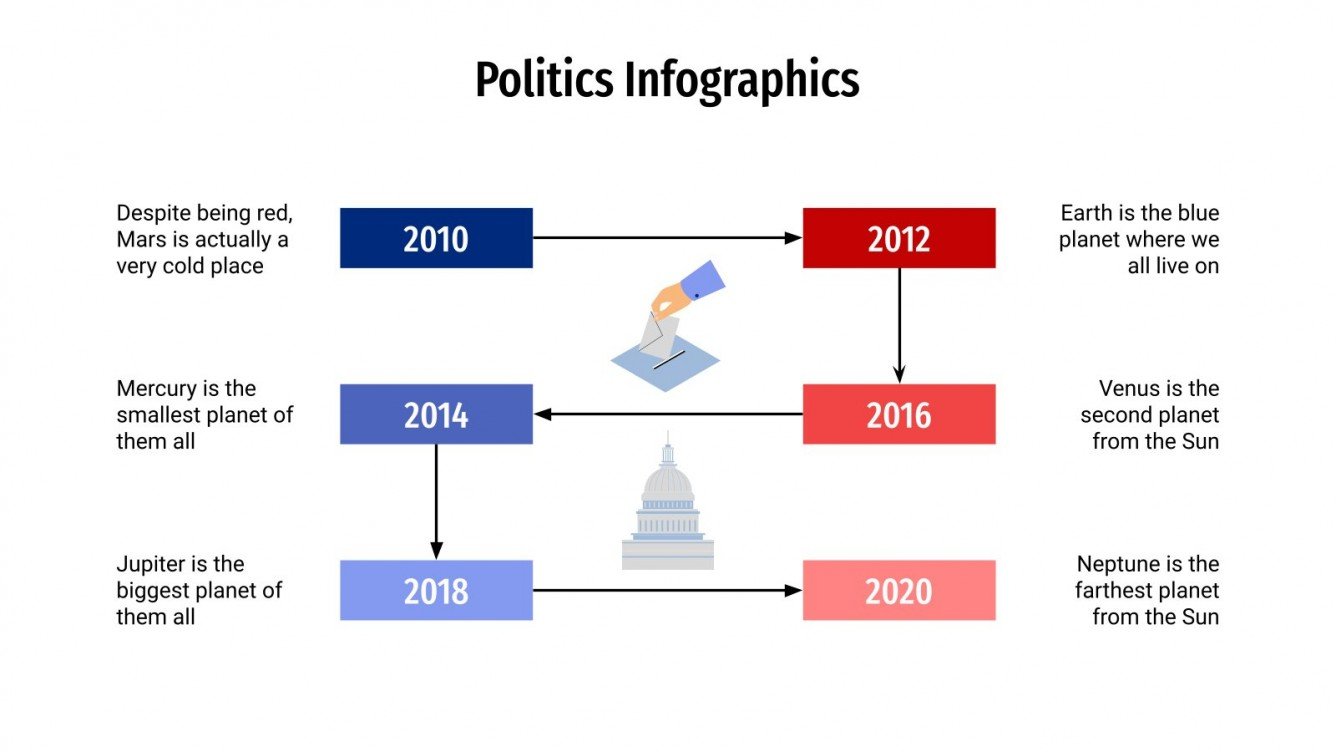 Politics Infographics

Despite being red, Mars is actually a very cold place

2010

2012

Earth is the blue planet where we all live on

Mercury is the smallest planet of them all

2014

2016

Venus is the second planet from the Sun

Jupiter is the biggest planet of them all

2018

2020

Neptune is the farthest planet from the Sun