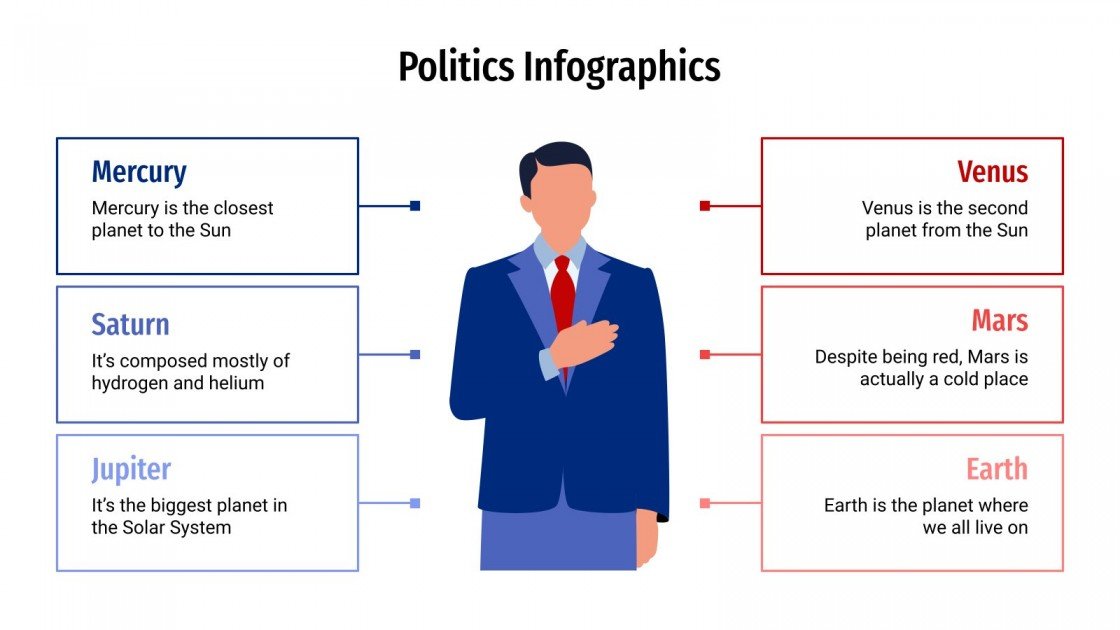 Politics Infographics

Mercury
Mercury is the closest planet to the Sun

Saturn
It's composed mostly of hydrogen and helium

Jupiter
It's the biggest planet in the Solar System

Venus
Venus is the second planet from the Sun

Mars
Despite being red, Mars is actually a cold place

Earth
Earth is the planet where we all live on