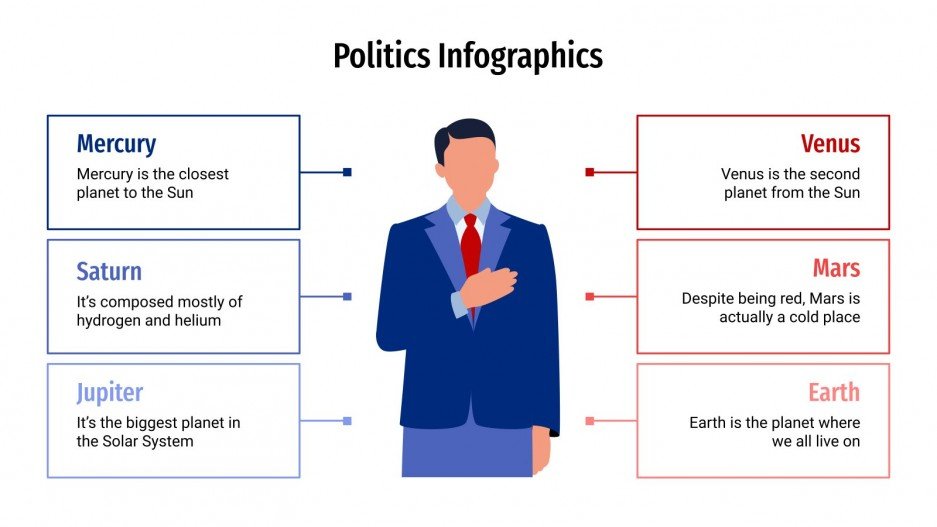 Politics Infographics

Mercury
Mercury is the closest planet to the Sun

Saturn
It's composed mostly of hydrogen and helium

Jupiter
It's the biggest planet in the Solar System

Venus
Venus is the second planet from the Sun

Mars
Despite being red, Mars is actually a cold place

Earth
Earth is the planet where we all live on