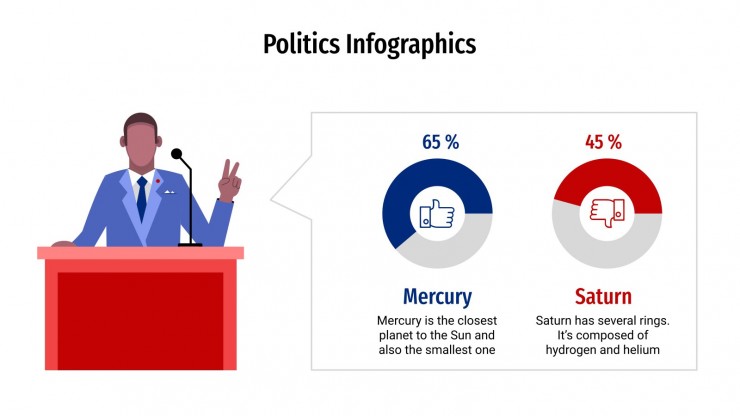 Politics Infographics

65 %

Mercury

Mercury is the closest planet to the Sun and also the smallest one

45 %

Saturn

Saturn has several rings. It's composed of hydrogen and helium