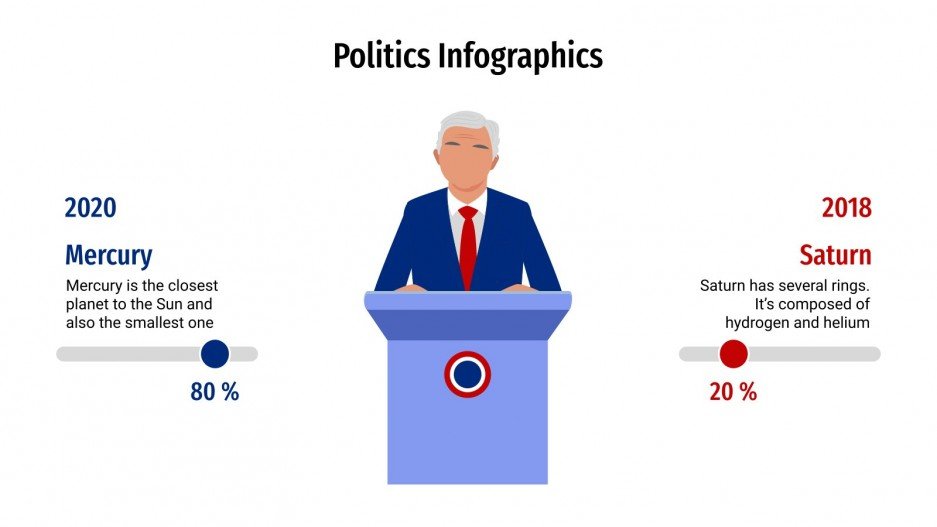 Politics Infographics

2020

Mercury

Mercury is the closest planet to the Sun and also the smallest one

80 %

2018

Saturn

Saturn has several rings. It's composed of hydrogen and helium

20 %