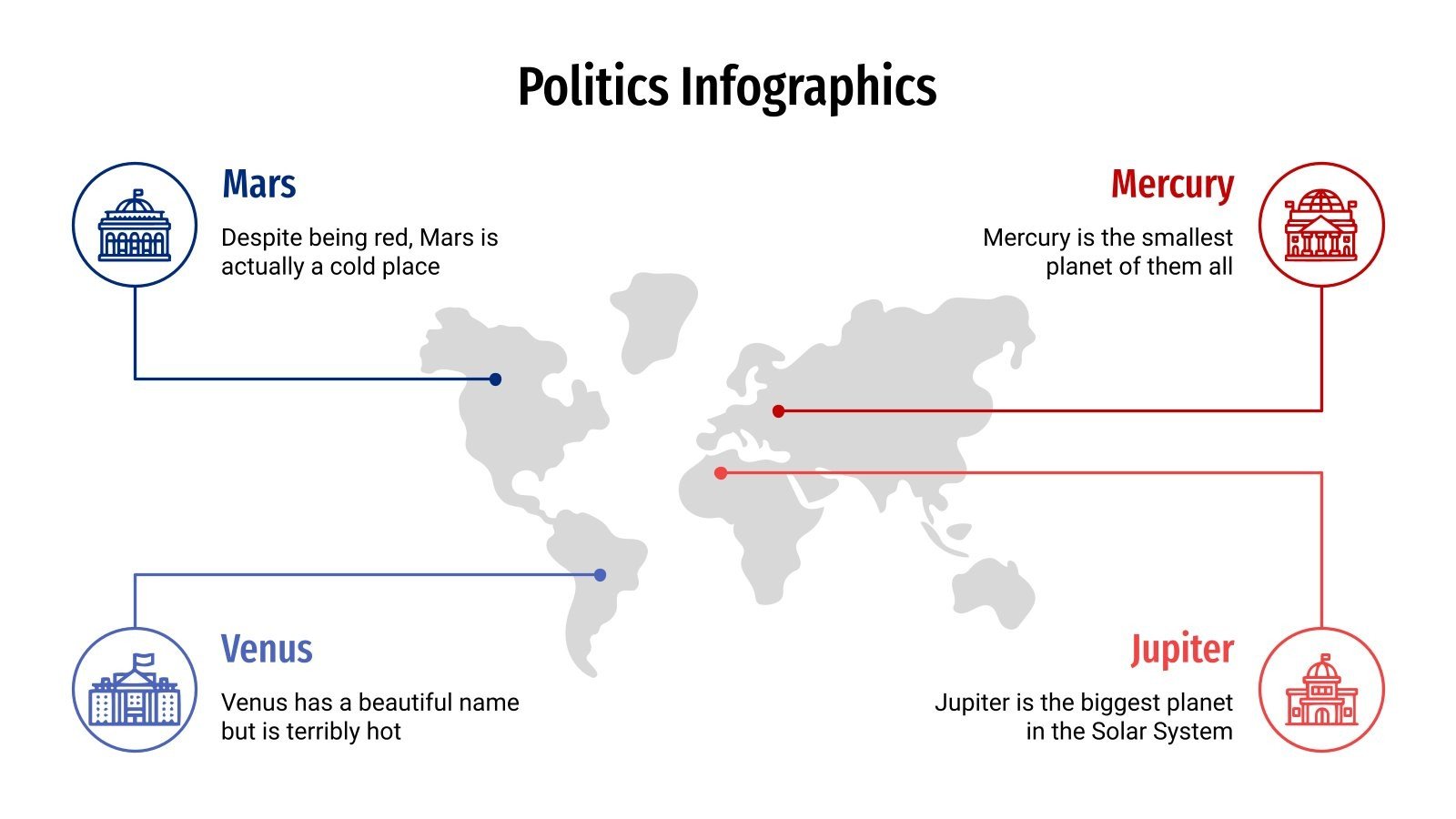 Politics Infographics

Mars

Despite being red, Mars is actually a cold place

Mercury

Mercury is the smallest planet of them all

Venus

Venus has a beautiful name but is terribly hot

Jupiter

Jupiter is the biggest planet in the Solar System