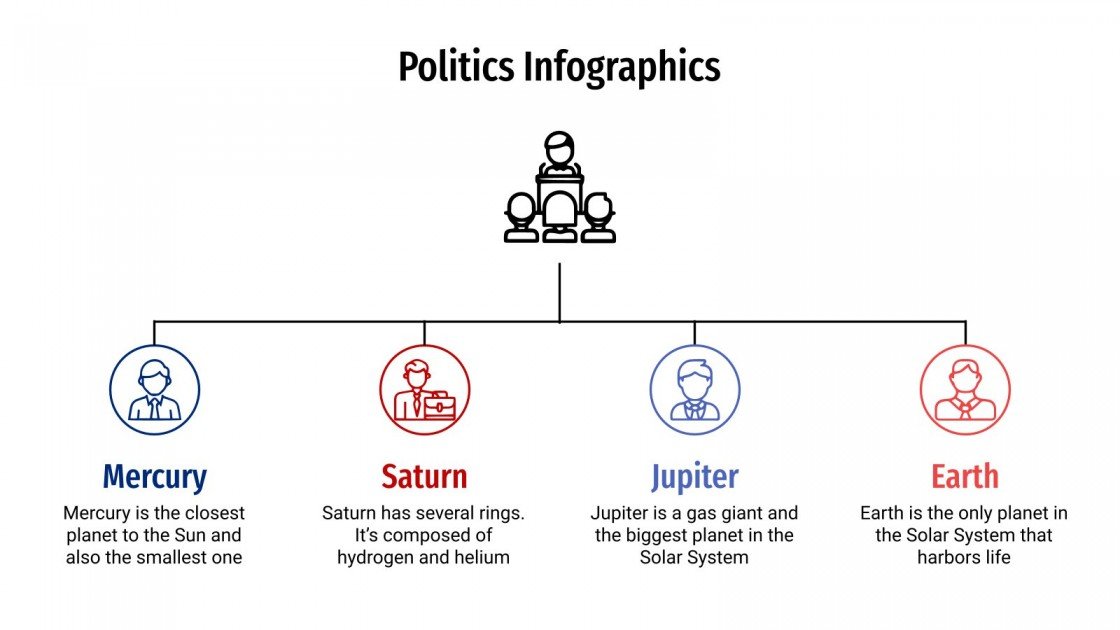 Politics Infographics

Mercury
Mercury is the closest planet to the Sun and also the smallest one

Saturn
Saturn has several rings. It's composed of hydrogen and helium

Jupiter
Jupiter is a gas giant and the biggest planet in the Solar System

Earth
Earth is the only planet in the Solar System that harbors life