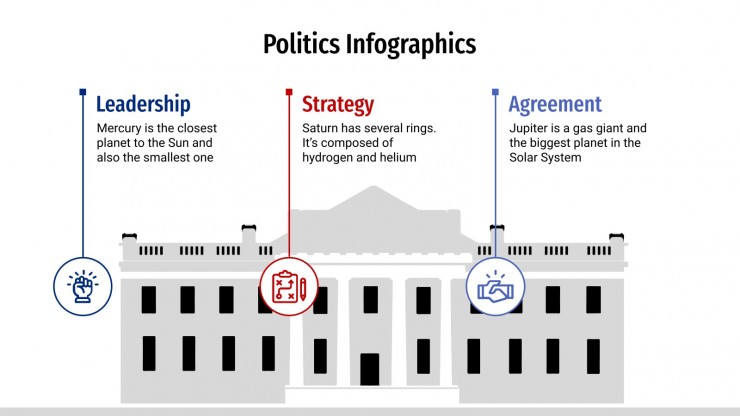 Politics Infographics

Leadership
Mercury is the closest planet to the Sun and also the smallest one

Strategy
Saturn has several rings. It's composed of hydrogen and helium

Agreement
Jupiter is a gas giant and the biggest planet in the Solar System