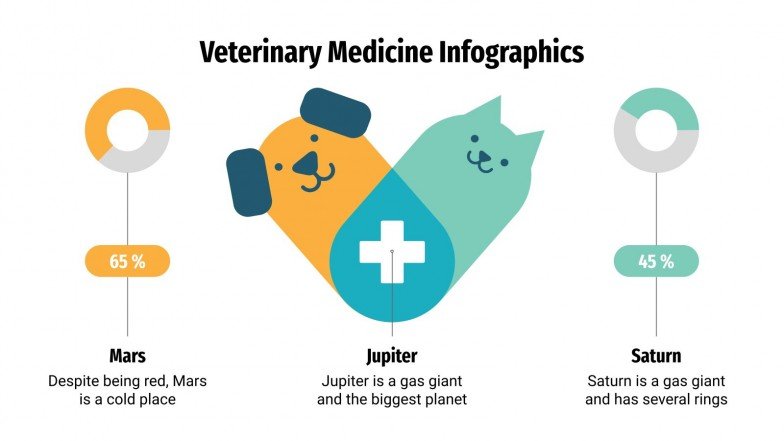 Veterinary Medicine Infographics

65 %

Mars
Despite being red, Mars is a cold place

Jupiter
Jupiter is a gas giant and the biggest planet

45 %

Saturn
Saturn is a gas giant and has several rings