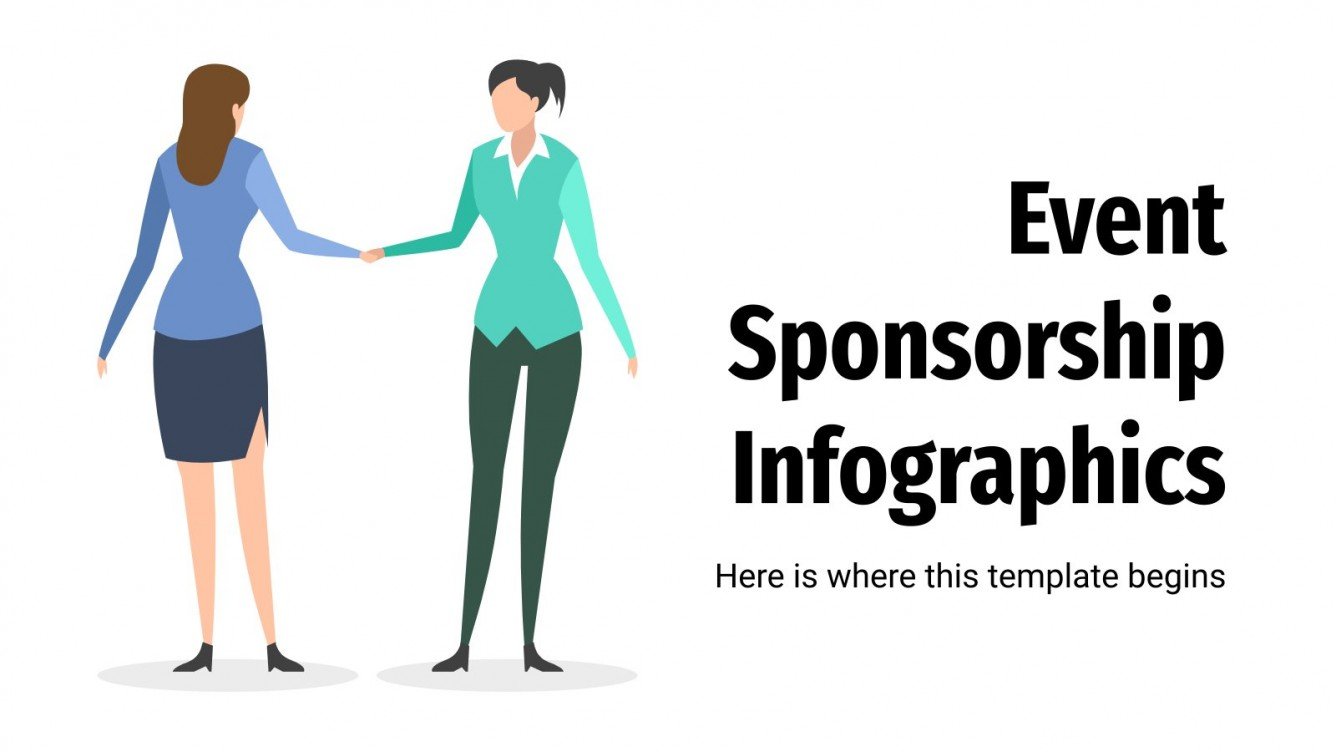 Event Sponsorship Infographics

Here is where this template begins