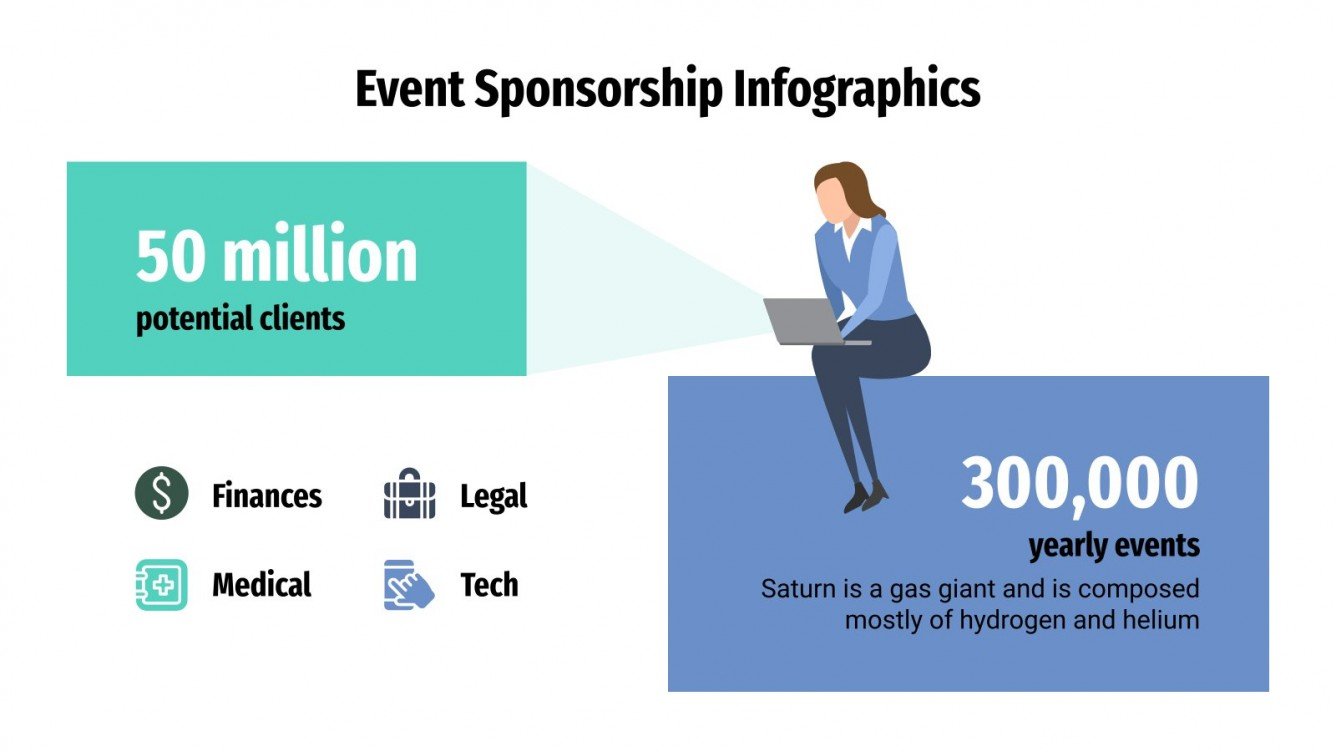 Event Sponsorship Infographics

50 million
potential clients

Finances

Legal

Medical

Tech

300,000
yearly events
Saturn is a gas giant and is composed mostly of hydrogen and helium