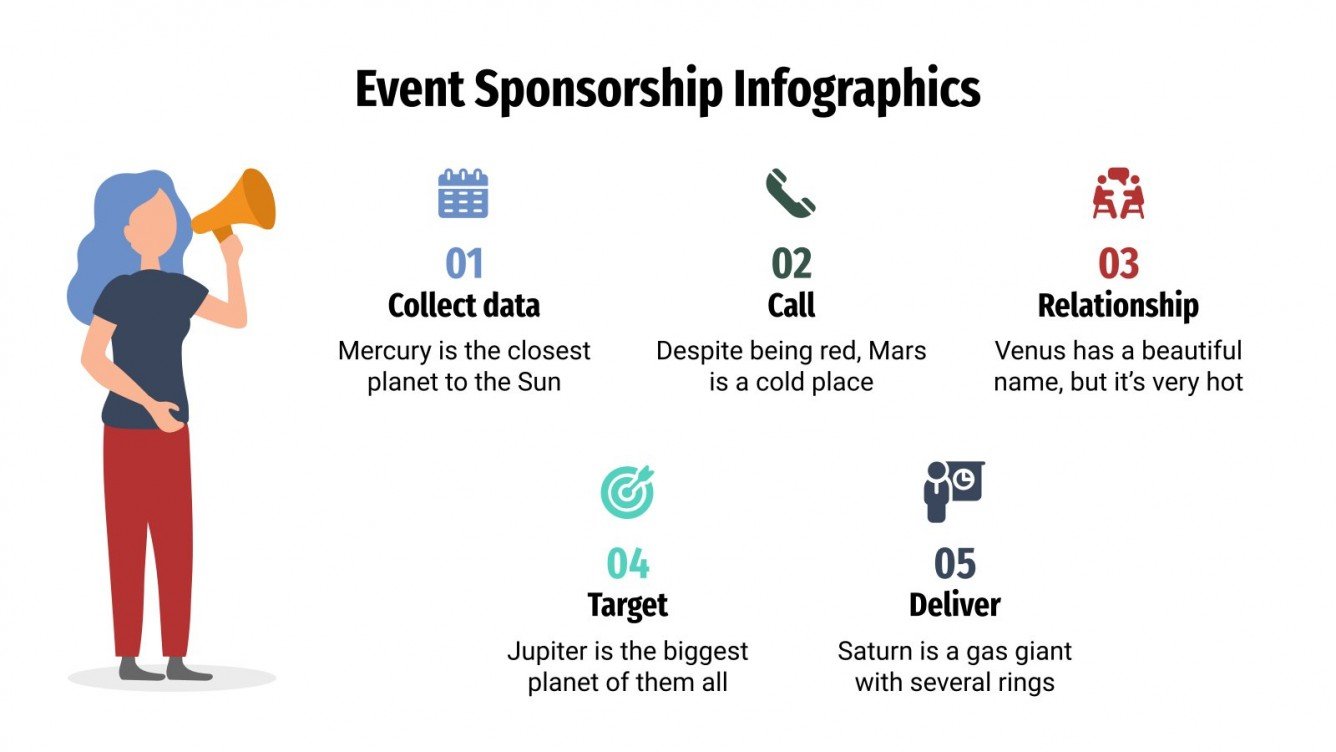 Event Sponsorship Infographics

01
Collect data
Mercury is the closest planet to the Sun

02
Call
Despite being red, Mars is a cold place

03
Relationship
Venus has a beautiful name, but it's very hot

04
Target
Jupiter is the biggest planet of them all

05
Deliver
Saturn is a gas giant with several rings