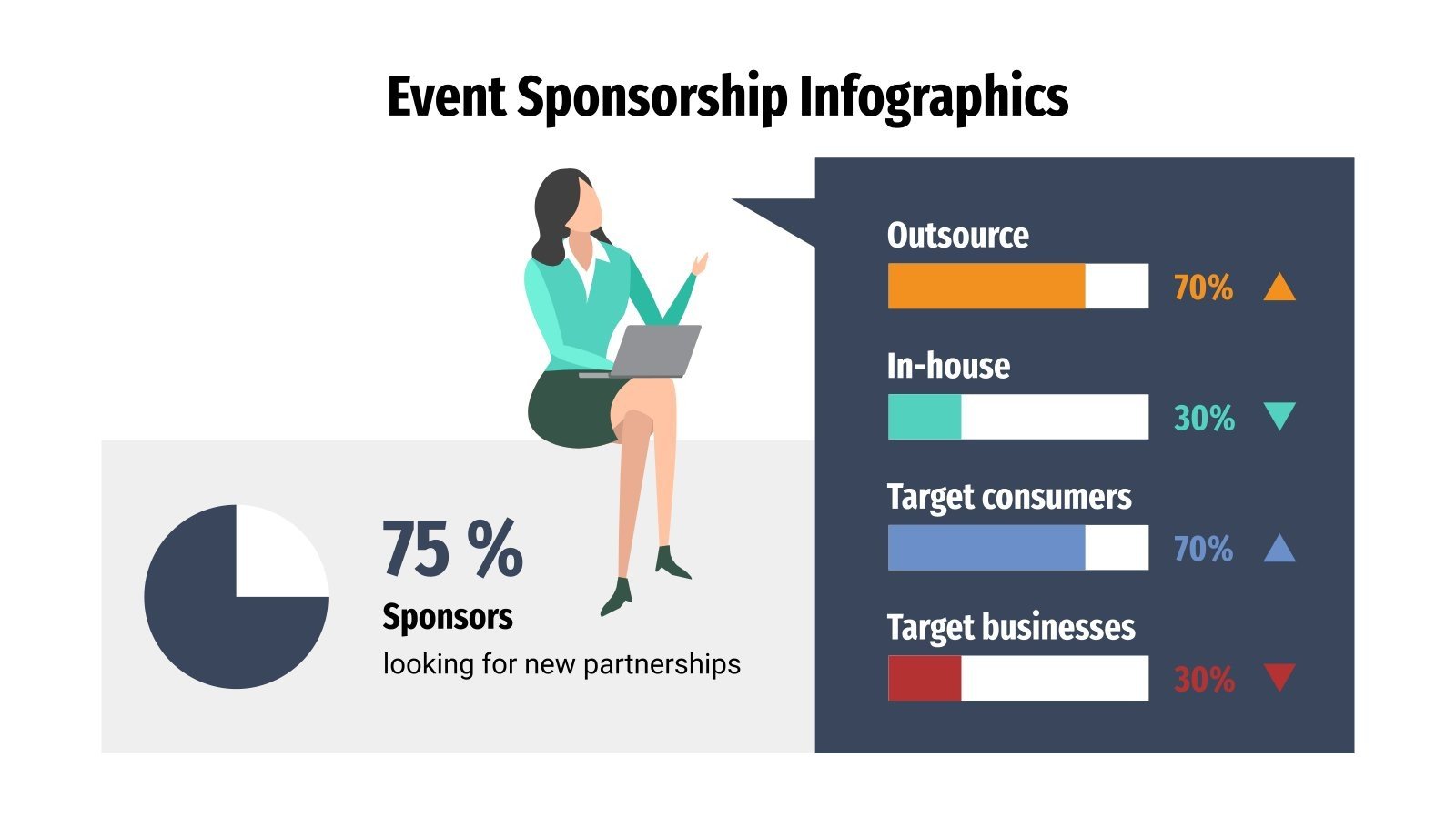 Event Sponsorship Infographics

75 %

Sponsors

looking for new partnerships

Outsource

70%

In-house

30%

Target consumers

70%

Target businesses

30%