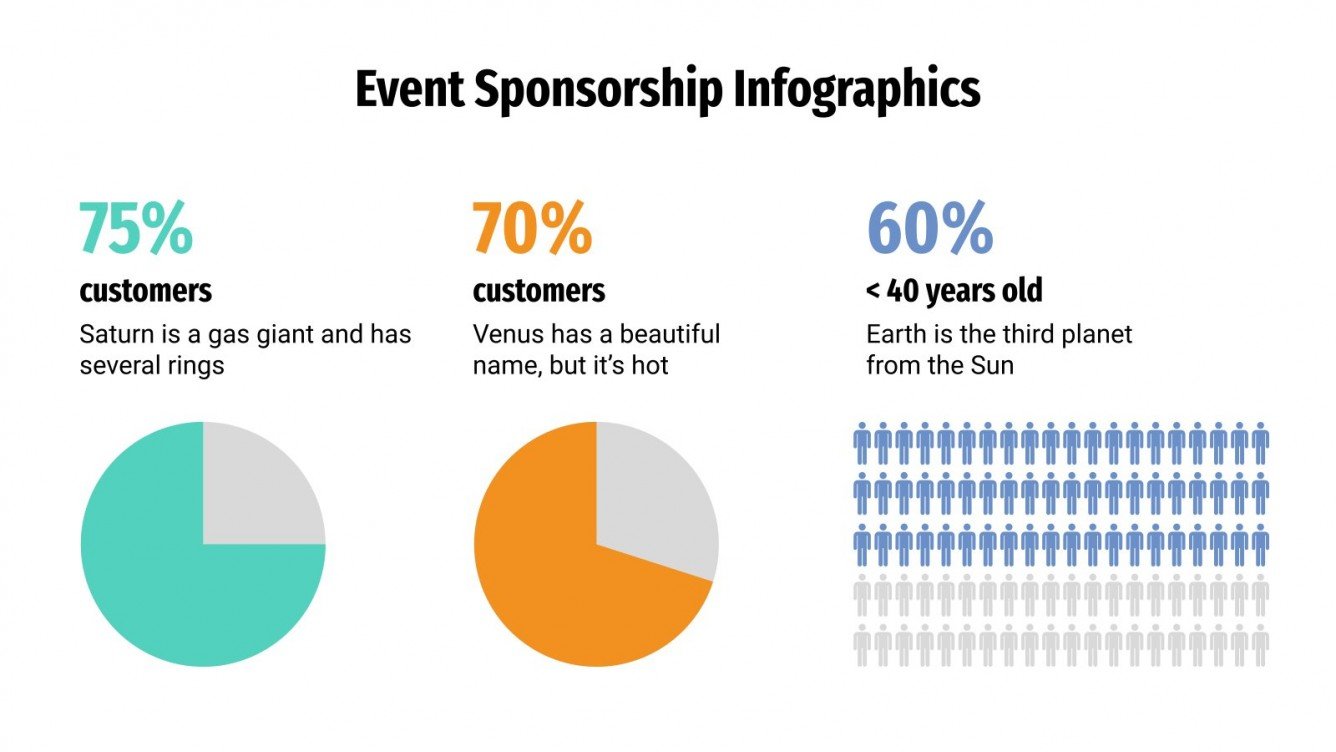 Event Sponsorship Infographics

75%

customers

Saturn is a gas giant and has several rings

70%

customers

Venus has a beautiful name, but it's hot

60%

< 40 years old

Earth is the third planet from the Sun