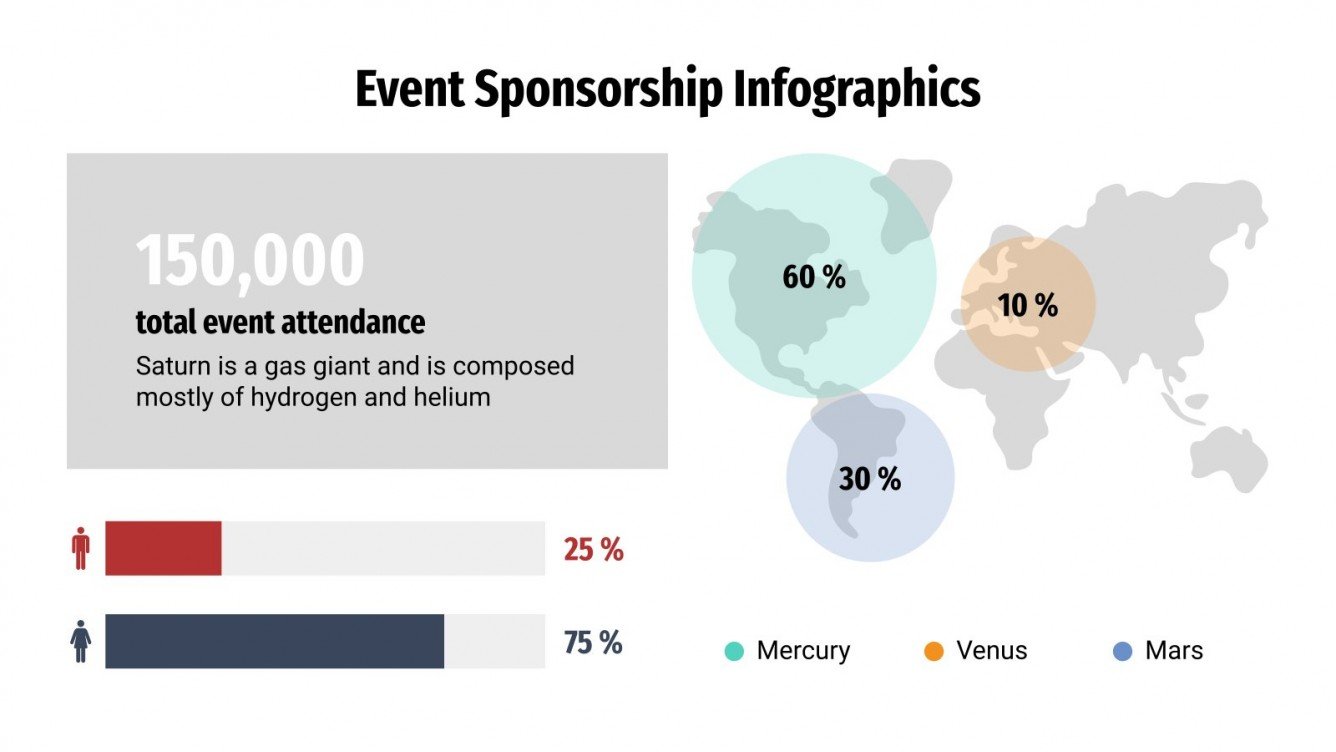 Event Sponsorship Infographics

150,000
total event attendance
Saturn is a gas giant and is composed mostly of hydrogen and helium

25 %

75 %

60 %

10 %

30 %

Mercury
Venus
Mars