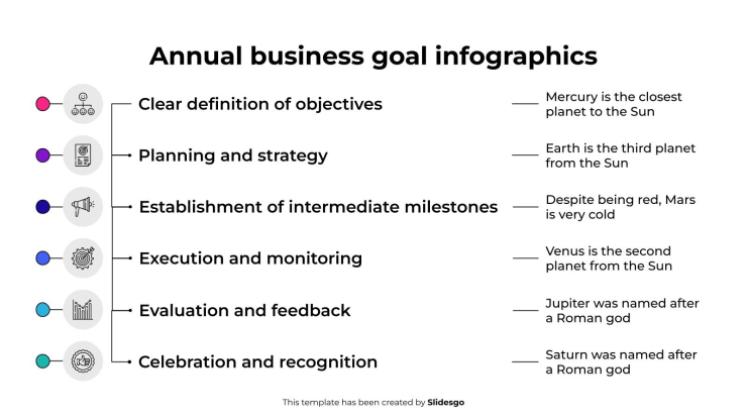 Annual business goal infographics

Clear definition of objectives

Mercury is the closest planet to the Sun

Planning and strategy

Earth is the third planet from the Sun

Establishment of intermediate milestones

Despite being red, Mars is very cold

Execution and monitoring

Venus is the second planet from the Sun

Evaluation and feedback

Jupiter was named after a Roman god

Celebration and recognition

Saturn was named after a Roman god

This template has been created by Slidesgo