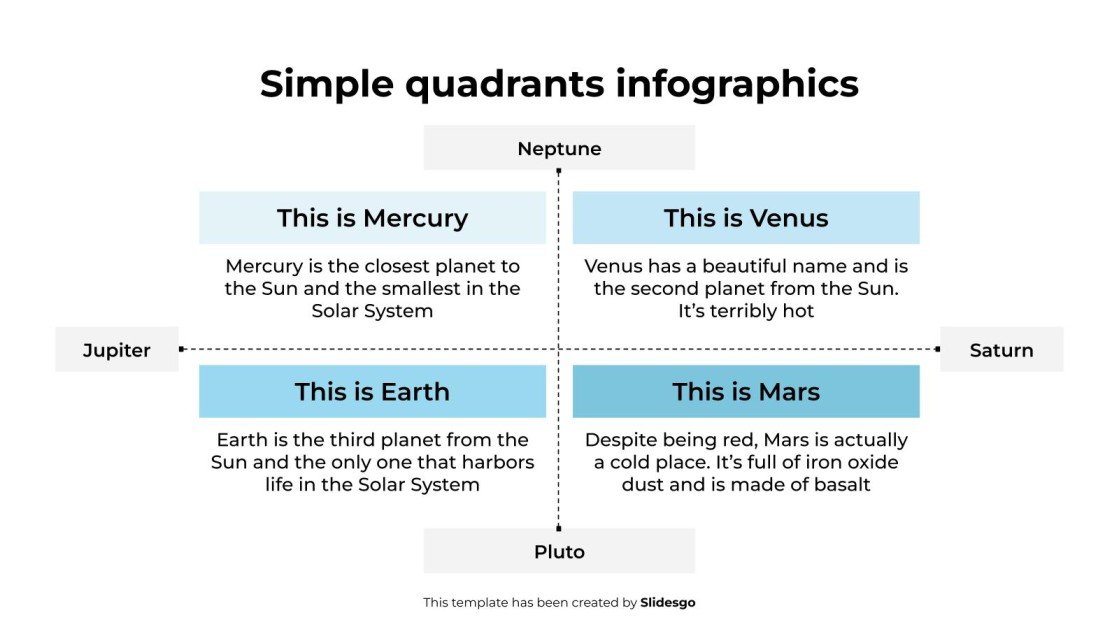 Simple quadrants infographics

Neptune

This is Mercury

Mercury is the closest planet to the Sun and the smallest in the Solar System

This is Venus

Venus has a beautiful name and is the second planet from the Sun. It's terribly hot

Jupiter

Saturn

This is Earth

Earth is the third planet from the Sun and the only one that harbors life in the Solar System

This is Mars

Despite being red, Mars is actually a cold place. It's full of iron oxide dust and is made of basalt

Pluto

This template has been created by Slidesgo