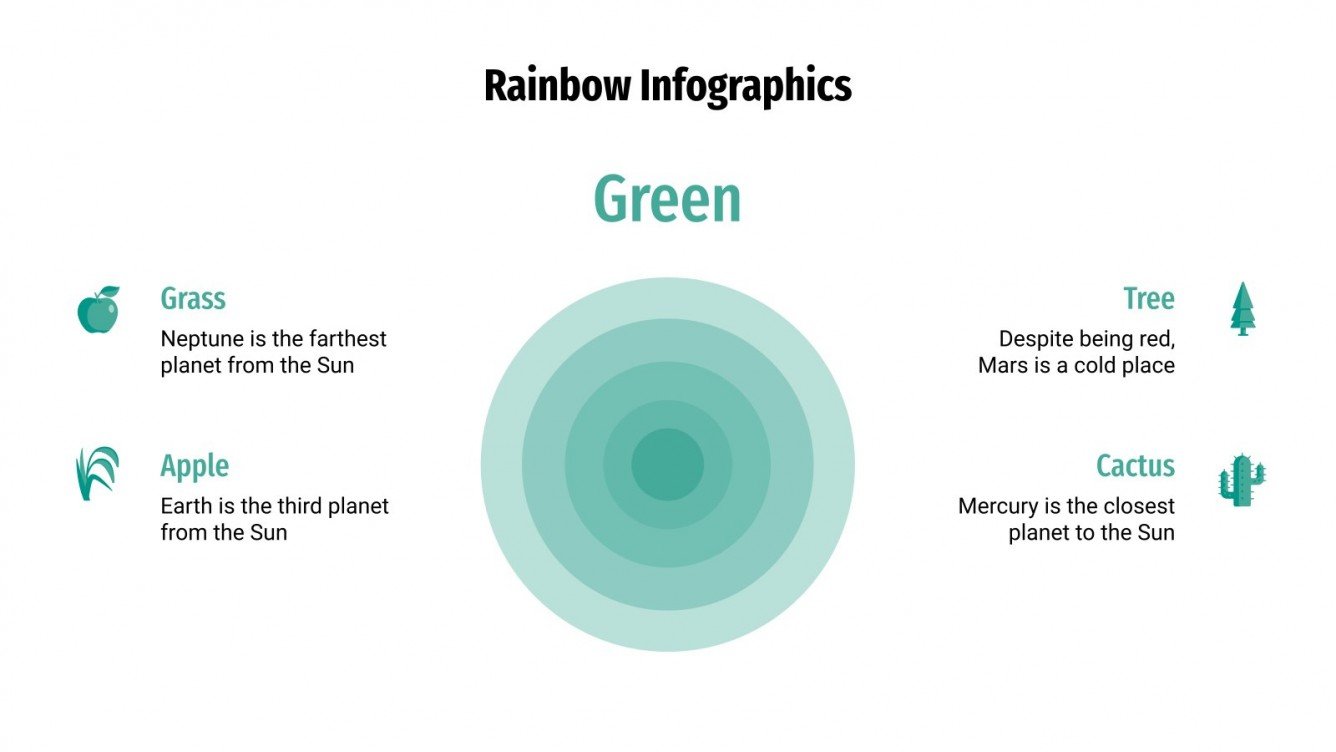 Rainbow Infographics

Green

Grass
Neptune is the farthest planet from the Sun

Apple
Earth is the third planet from the Sun

Tree
Despite being red, Mars is a cold place

Cactus
Mercury is the closest planet to the Sun