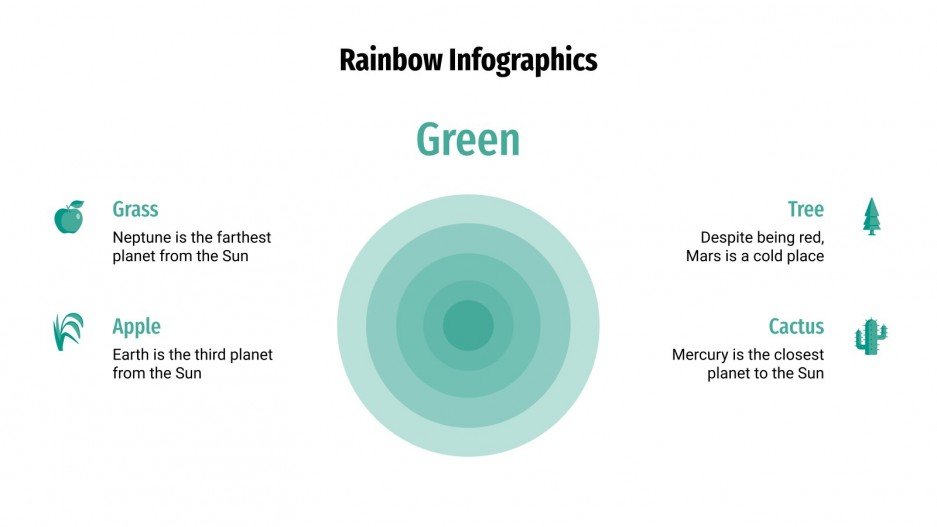 Rainbow Infographics

Green

Grass
Neptune is the farthest planet from the Sun

Apple
Earth is the third planet from the Sun

Tree
Despite being red, Mars is a cold place

Cactus
Mercury is the closest planet to the Sun