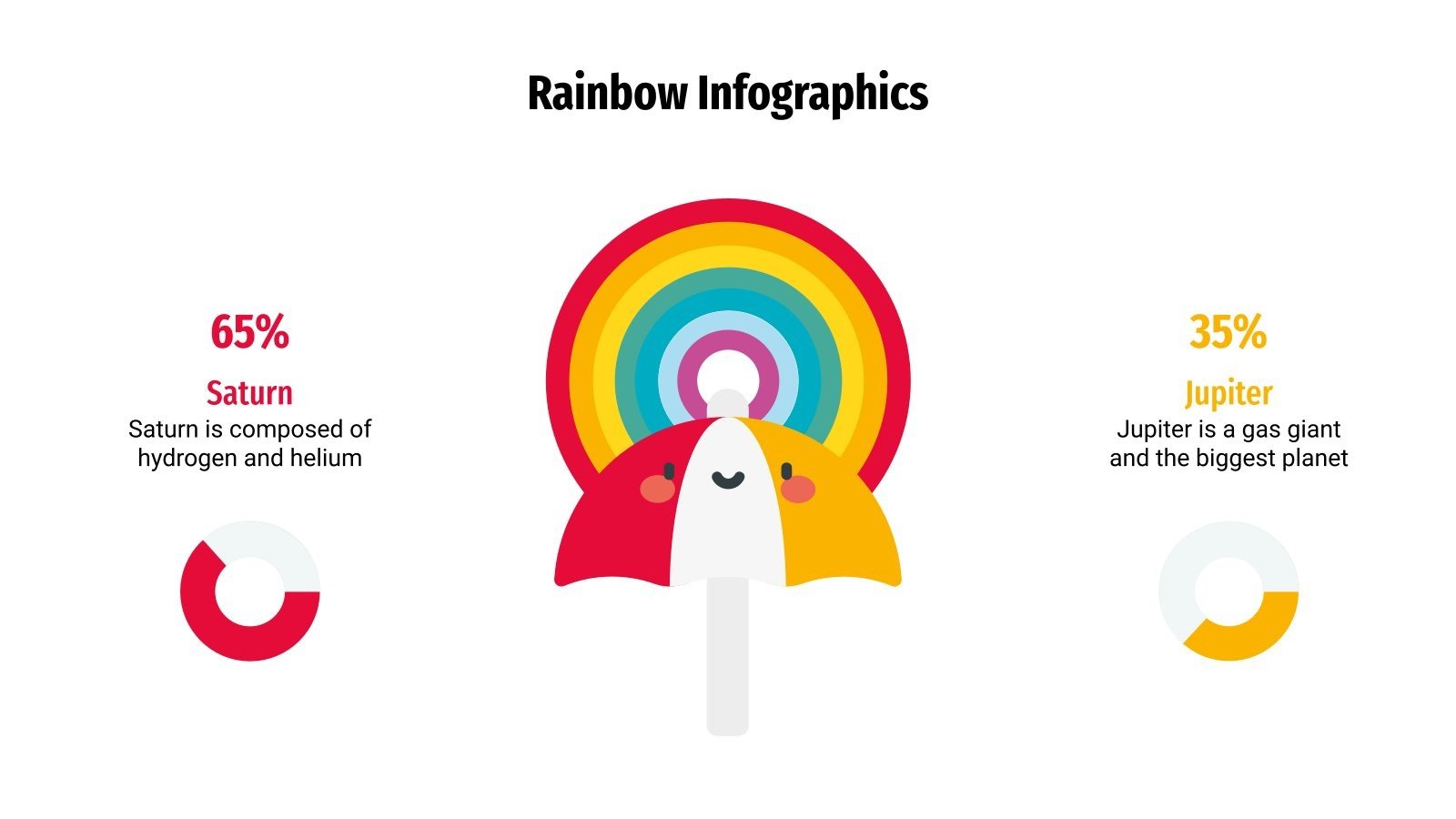 Rainbow Infographics

65%

Saturn

Saturn is composed of hydrogen and helium

35%

Jupiter

Jupiter is a gas giant and the biggest planet