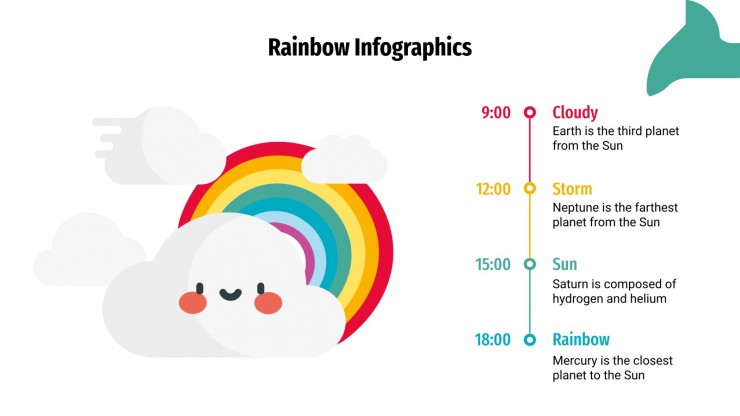 Rainbow Infographics

9:00 Cloudy
Earth is the third planet from the Sun

12:00 Storm
Neptune is the farthest planet from the Sun

15:00 Sun
Saturn is composed of hydrogen and helium

18:00 Rainbow
Mercury is the closest planet to the Sun