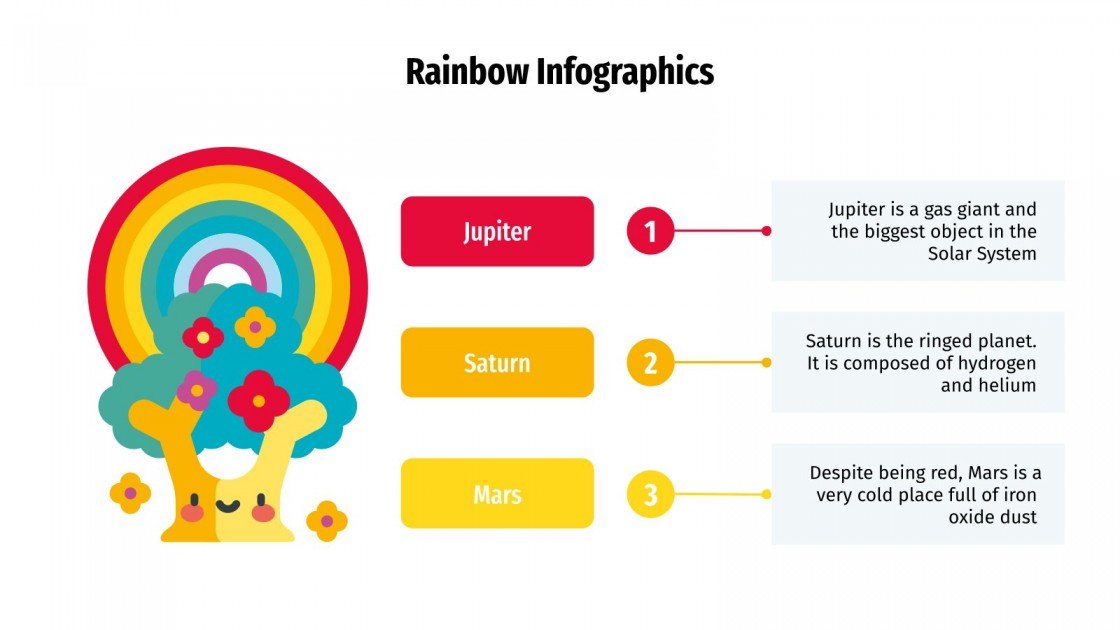 Rainbow Infographics

Jupiter

1

Jupiter is a gas giant and the biggest object in the Solar System

Saturn

2

Saturn is the ringed planet. It is composed of hydrogen and helium

Mars

3

Despite being red, Mars is a very cold place full of iron oxide dust