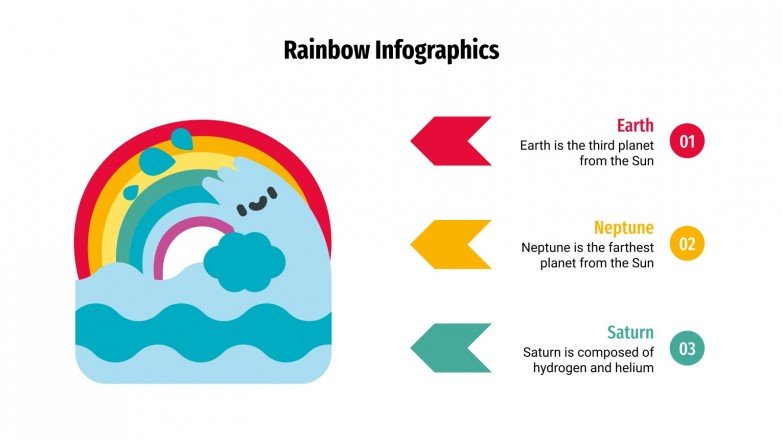 Rainbow Infographics

Earth
Earth is the third planet from the Sun
01

Neptune
Neptune is the farthest planet from the Sun
02

Saturn
Saturn is composed of hydrogen and helium
03