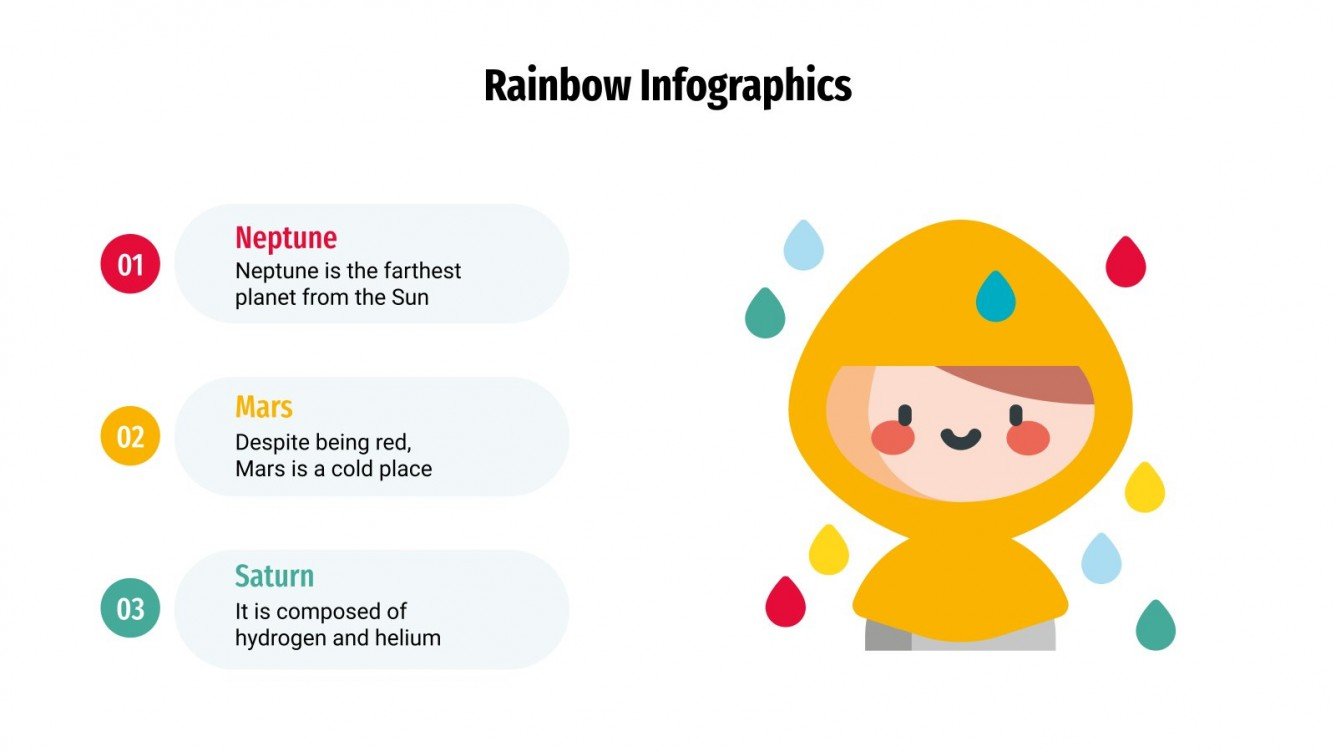 Rainbow Infographics

01
Neptune
Neptune is the farthest planet from the Sun

02
Mars
Despite being red, Mars is a cold place

03
Saturn
It is composed of hydrogen and helium