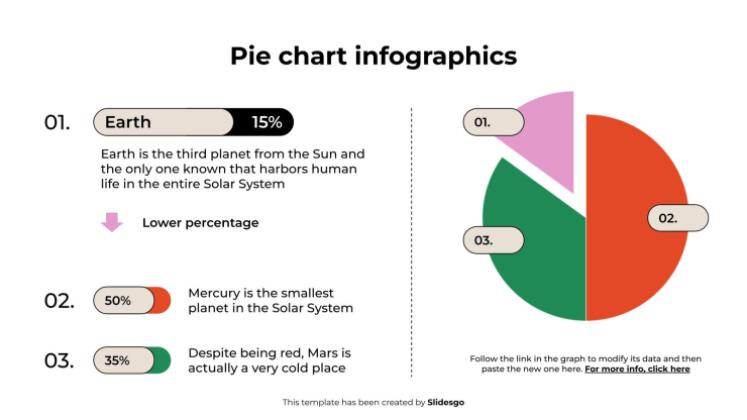 Pie chart infographics

01.

Earth 15%

Earth is the third planet from the Sun and the only one known that harbors human life in the entire Solar System

Lower percentage

02.

50%

Mercury is the smallest planet in the Solar System

03.

35%

Despite being red, Mars is actually a very cold place

01.

02.

03.

Follow the link in the graph to modify its data and then paste the new one here. For more info, click here

This template has been created by Slidesgo