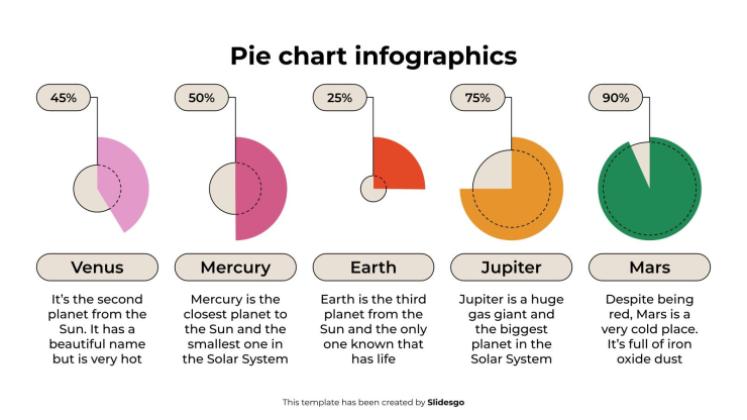 Pie chart infographics

45%

Venus

It's the second planet from the Sun. It has a beautiful name but is very hot

50%

Mercury

Mercury is the closest planet to the Sun and the smallest one in the Solar System

25%

Earth

Earth is the third planet from the Sun and the only one known that has life

75%

Jupiter

Jupiter is a huge gas giant and the biggest planet in the Solar System

90%

Mars

Despite being red, Mars is a very cold place. It's full of iron oxide dust

This template has been created by Slidesgo