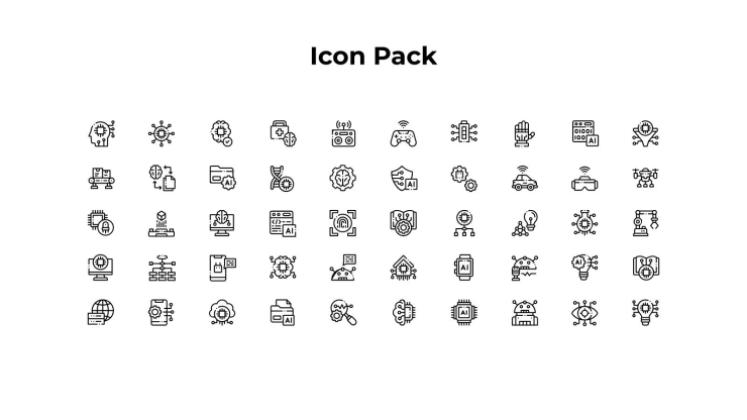 Icon Pack